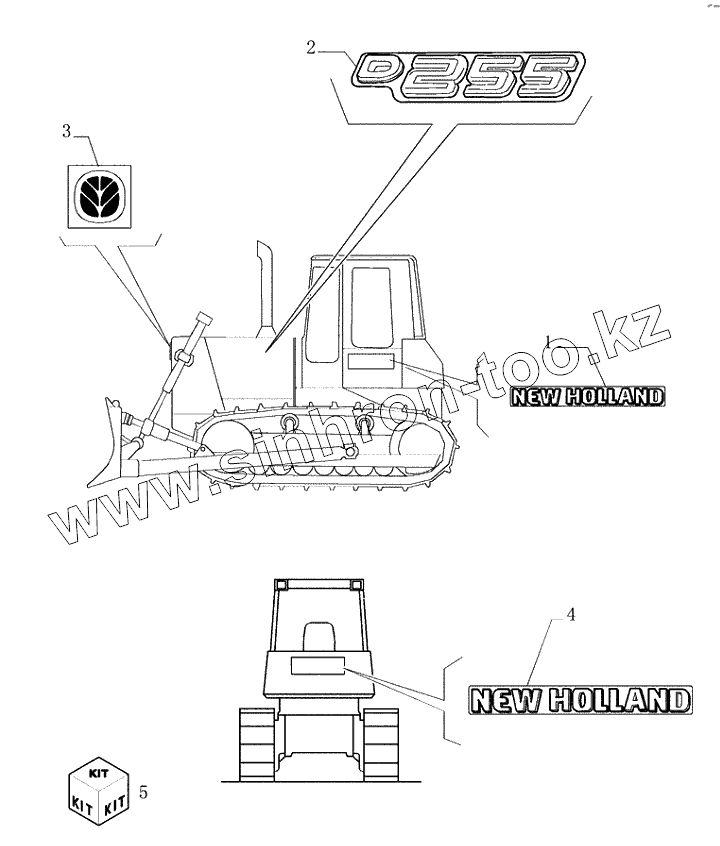 2
D255
3
1
NEW HOLLAND
www.sinhron-too.kz
4
NEW HOLLAND
KIT
KIT KIT
5