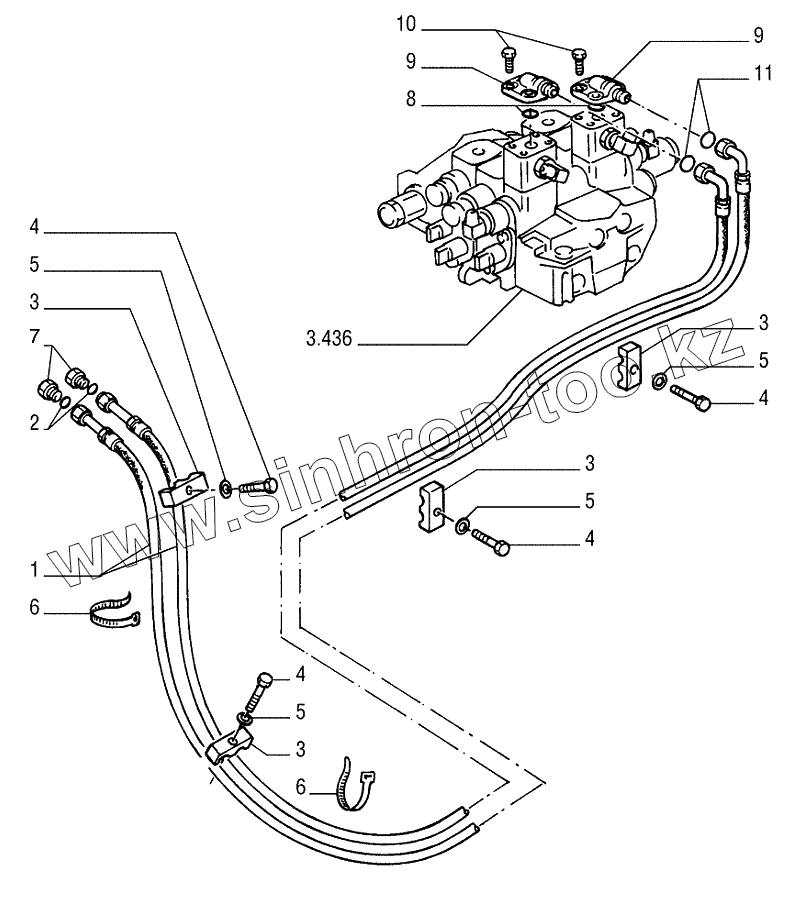 10
9
9
8
11
4
5
3
7
2
3.436
3
5
4
3
5
4
1
6
4
5
3
6
www.sinhron-too.kz