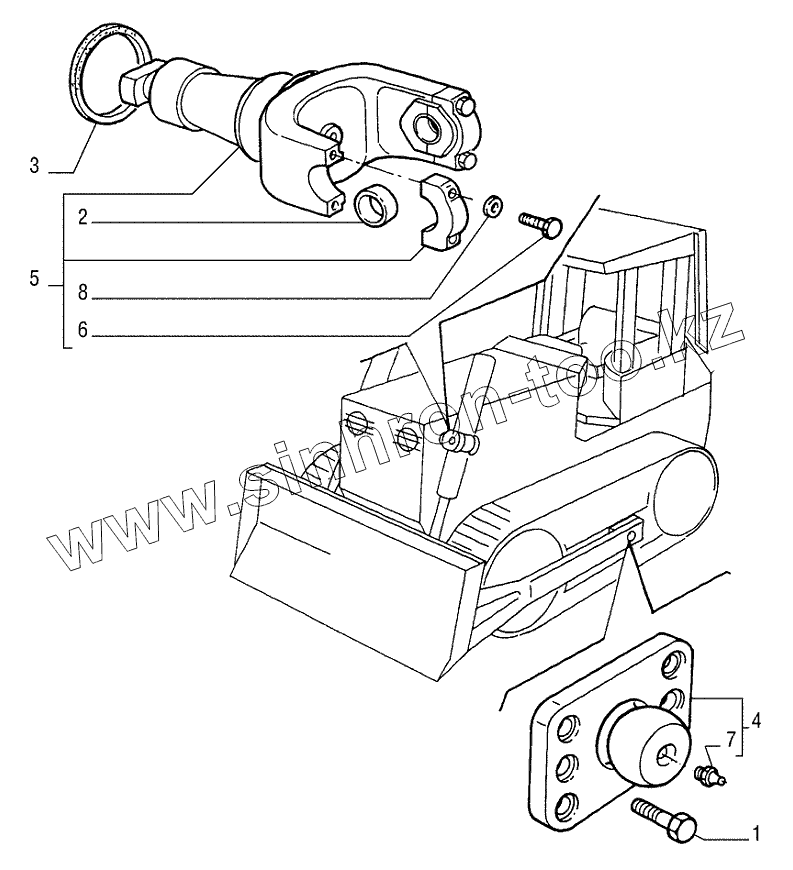 3
2
5
8
6
www.sinnron-too.kz
4
7
1