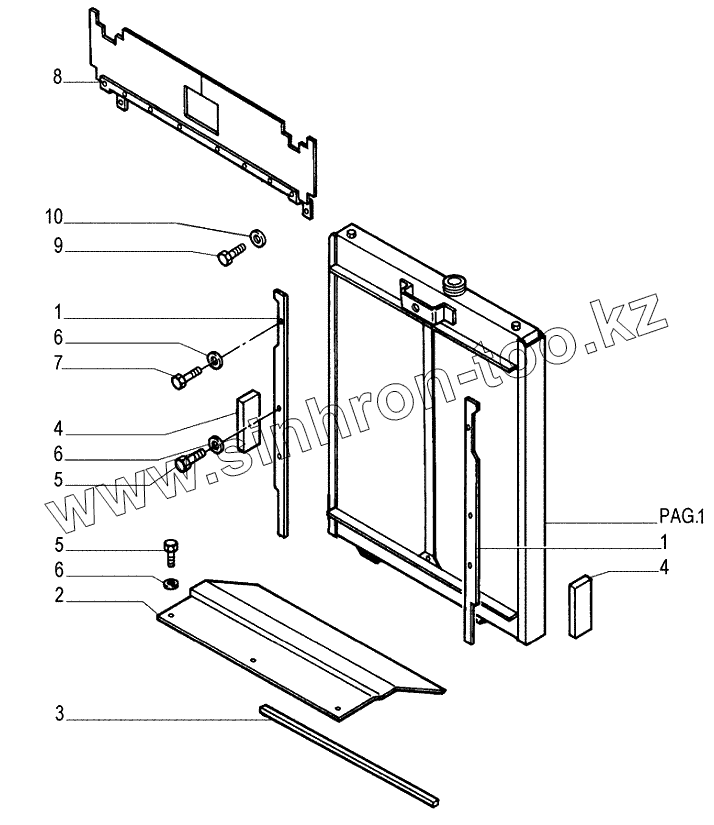 8
10
9
1
6
7
4
6
5
5
6
2
3
PAG.1
1
4
www.sinhron-too.kz