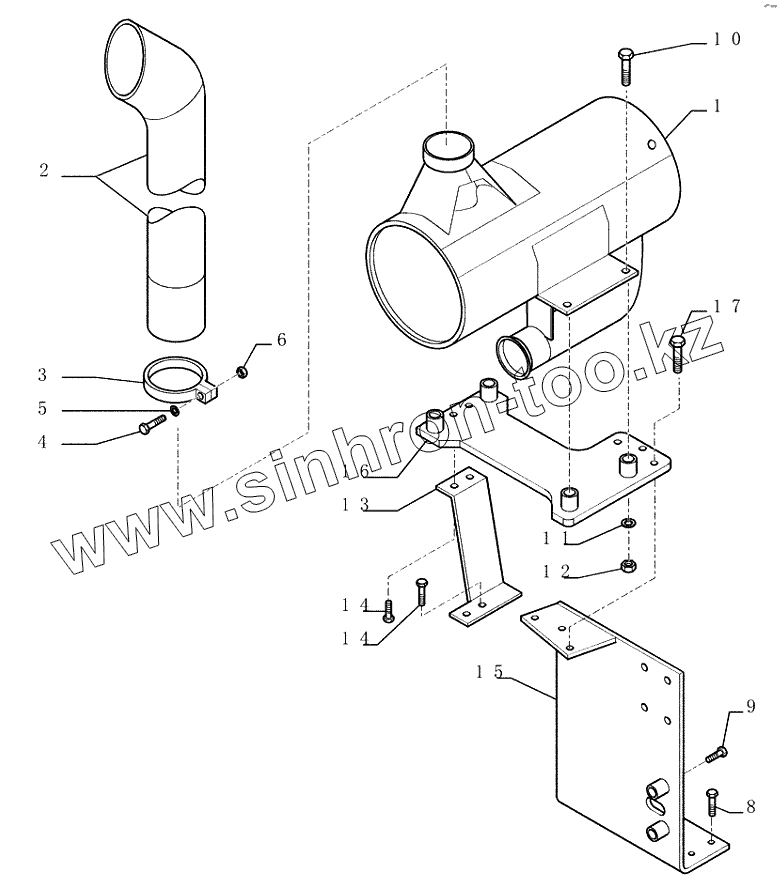 10
1
2
17
6
3
5
4
16
13
11
12
14
14
15
9
8
www.sinhron-too.kz