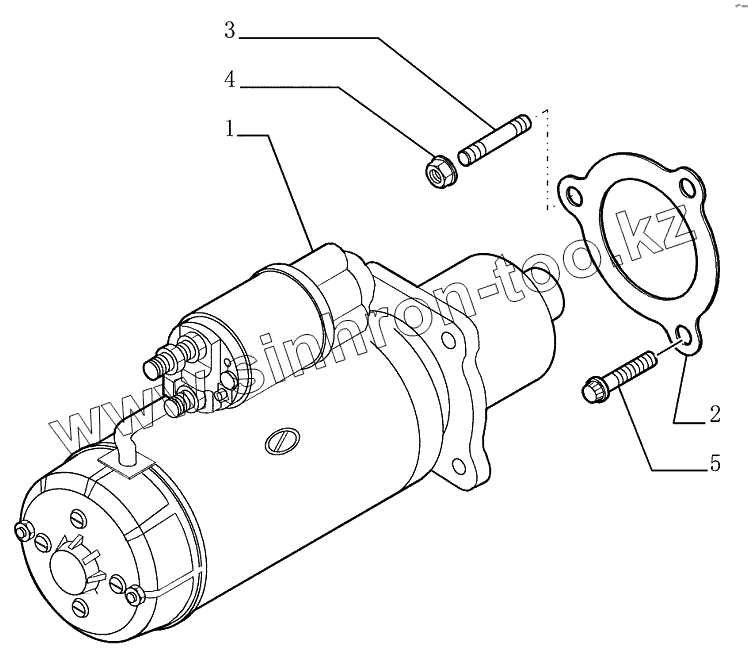 3
4
1
2
5
www.sinhron-too.kz