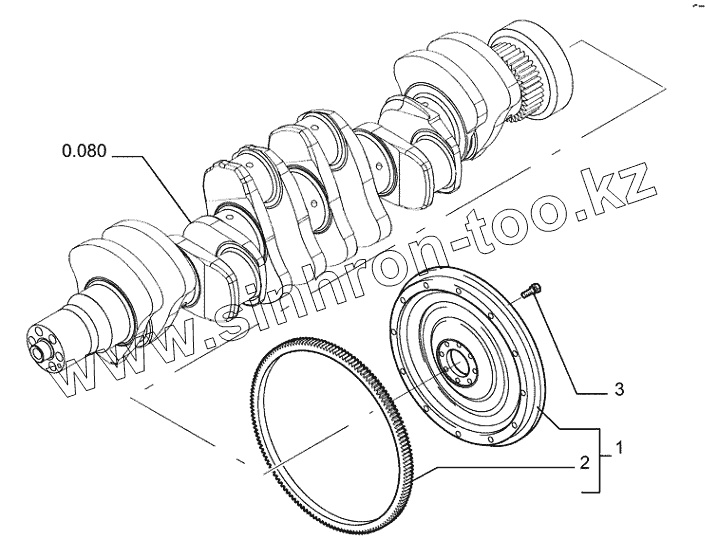 0.080

www.sinhron-too.kz

3

1

2