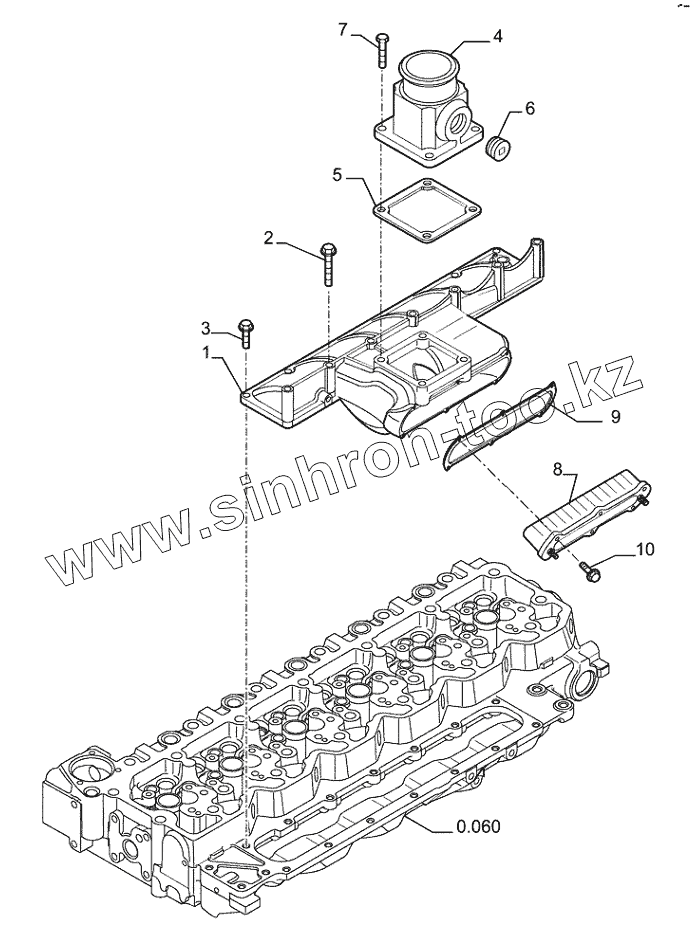 7
4
6
5
2
3
1
9
8
10
0.060
www.sinhron-too.kz