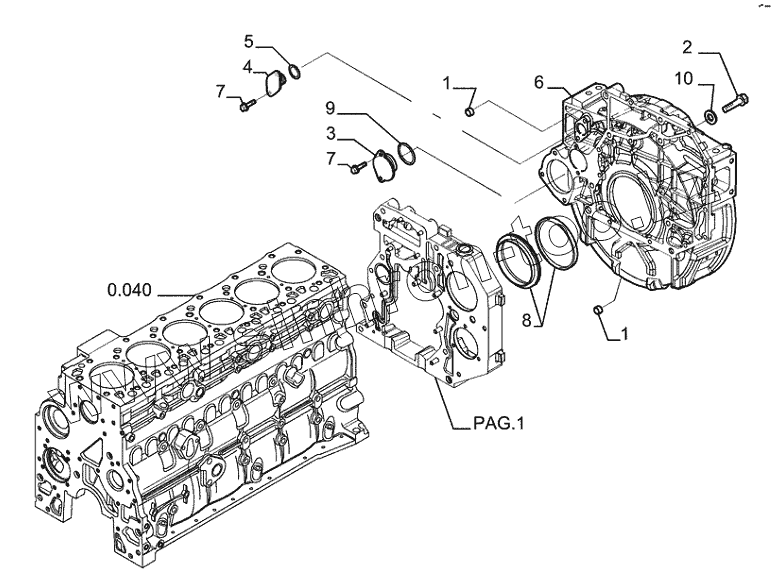 5
4
7
9
3
7
1
6
2
10
0.040
8
1
PAG.1