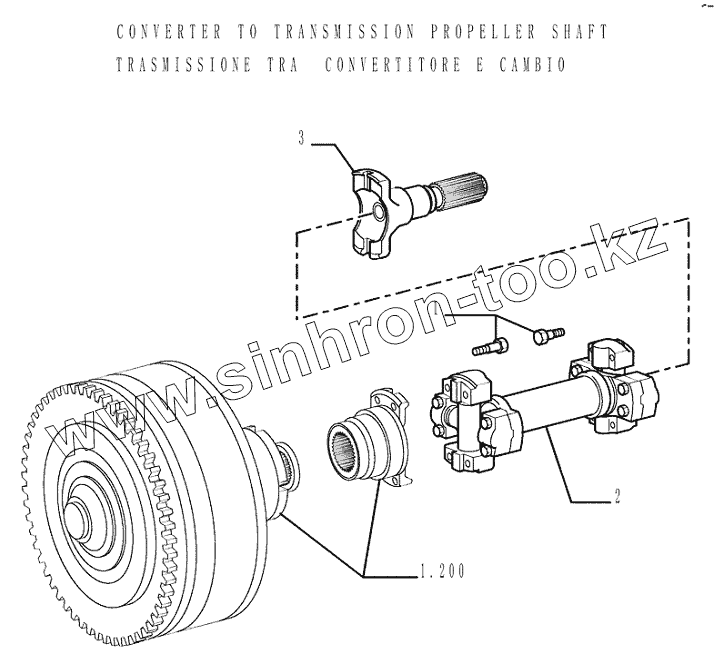 CONVERTER TO TRANSMISSION PROPELLER SHAFT
TRASMISSIONE TRA CONVERTITORE E CAMBIO

3

www.sinhron-too.kz

2

1.200