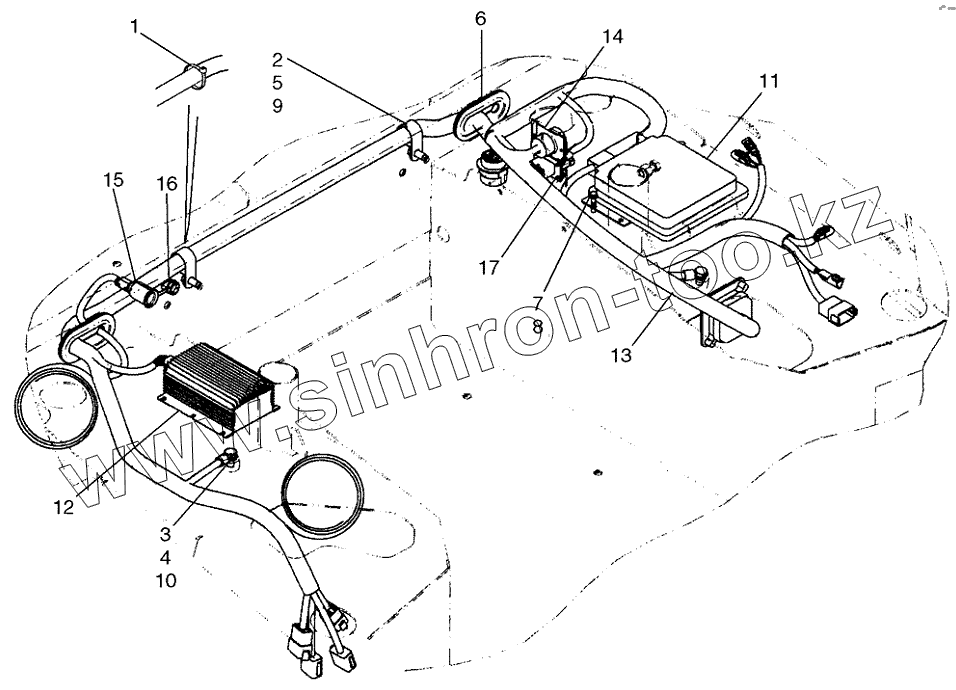 1
2
5
9
6
14
11
15
16
17
7
8
13
12
3
4
10
www.sinhron-too.kz