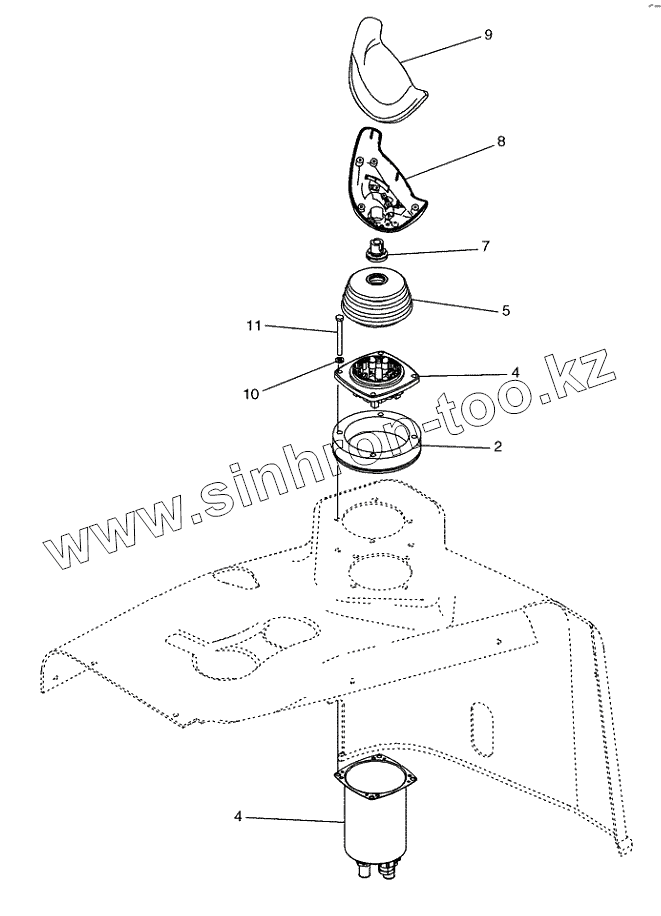 9
8
7
5
11
4
10
2
www.sinhron-too.kz
4