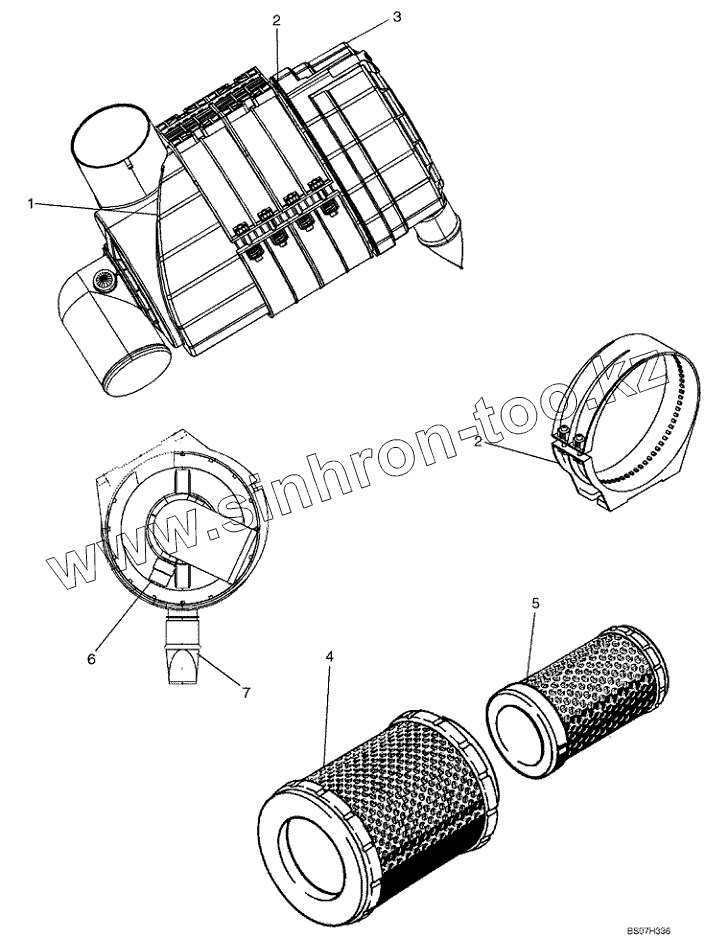 2
3
1
www.sinhron-too.kz
2
6
7
5
4
BS07H336