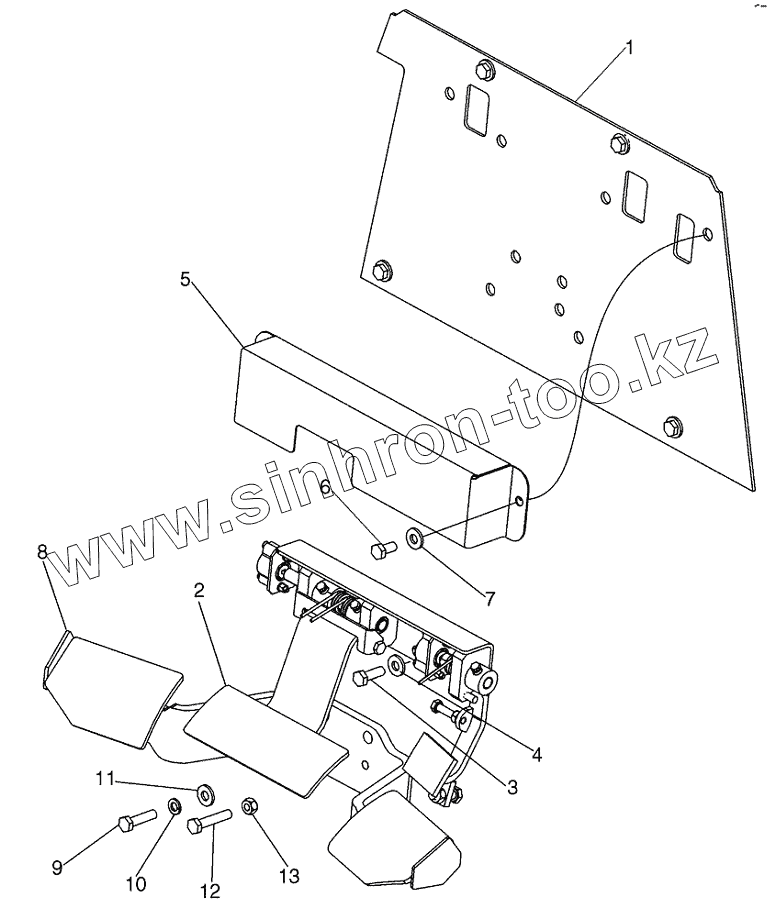 1
5
www.sinhron-too.kz
6
7
8
2
4
3
11
9
10
12
13