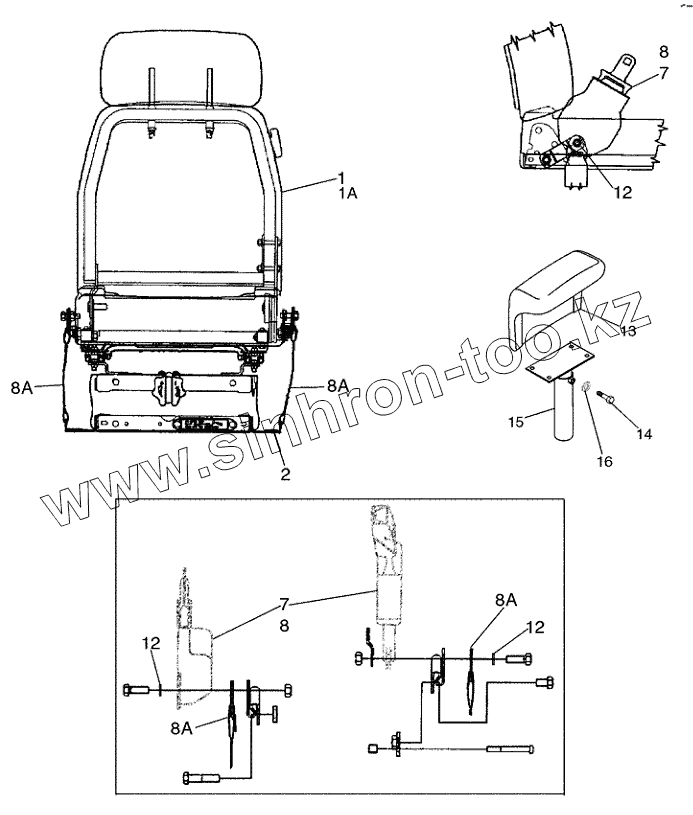 8
7
12
1
1A
13
8A
8A
15
14
16
2
www.sinhron-too.kz
7
8
8A
12
12
8A