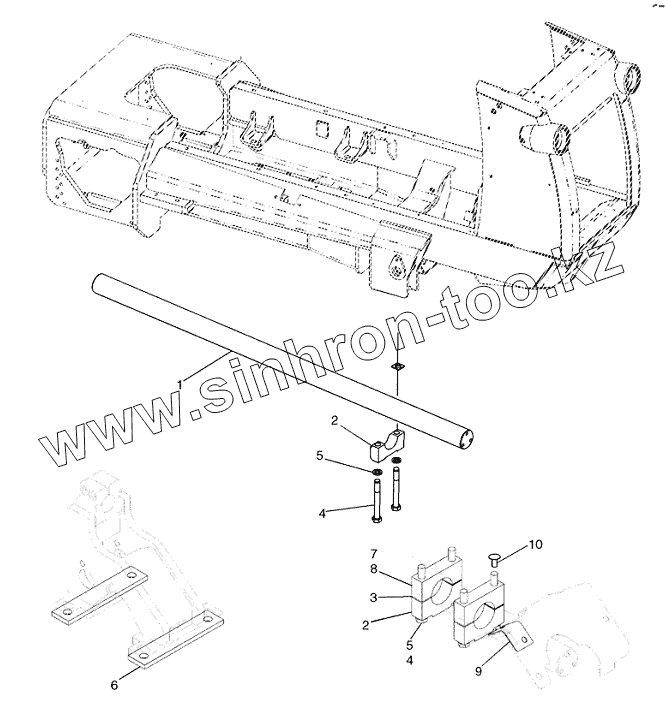 www.sinhron-too.kz

1
2
5
4
7
8
3
2
5
4
10
9
6