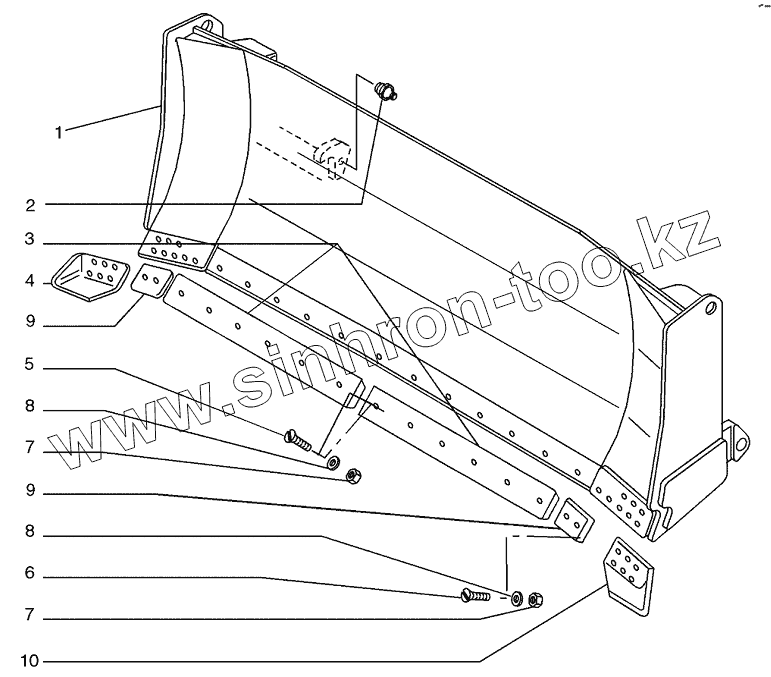 1
2
3
4
9
5
8
7
9
8
6
7
10
www.sinhron-too.kz