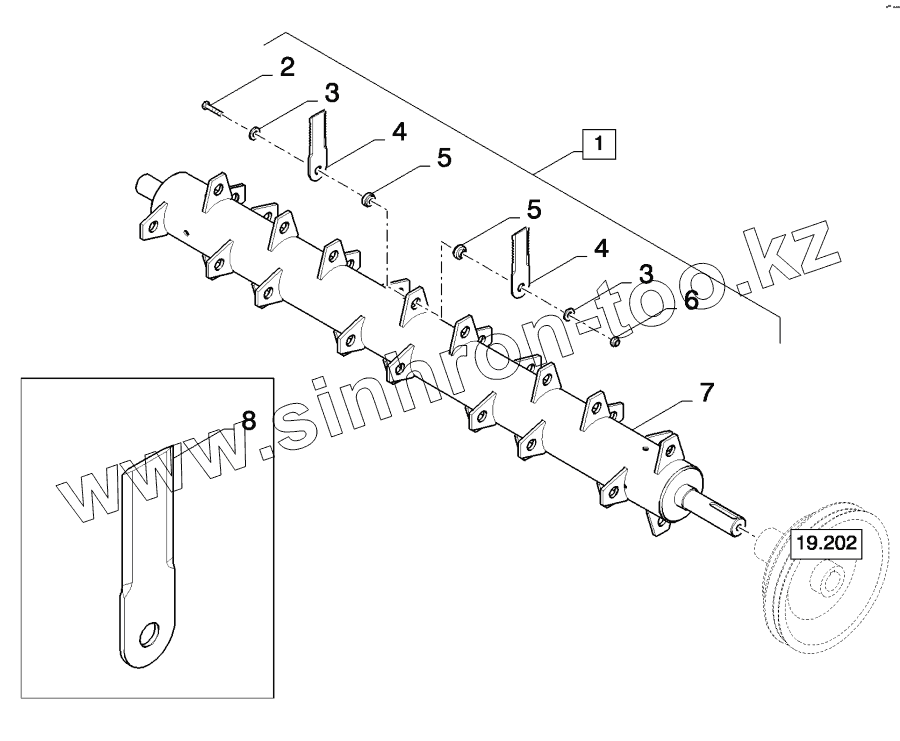 2
3
4
5
1
5
4
3
6
7
8
19.202
www.sinhron-too.kz