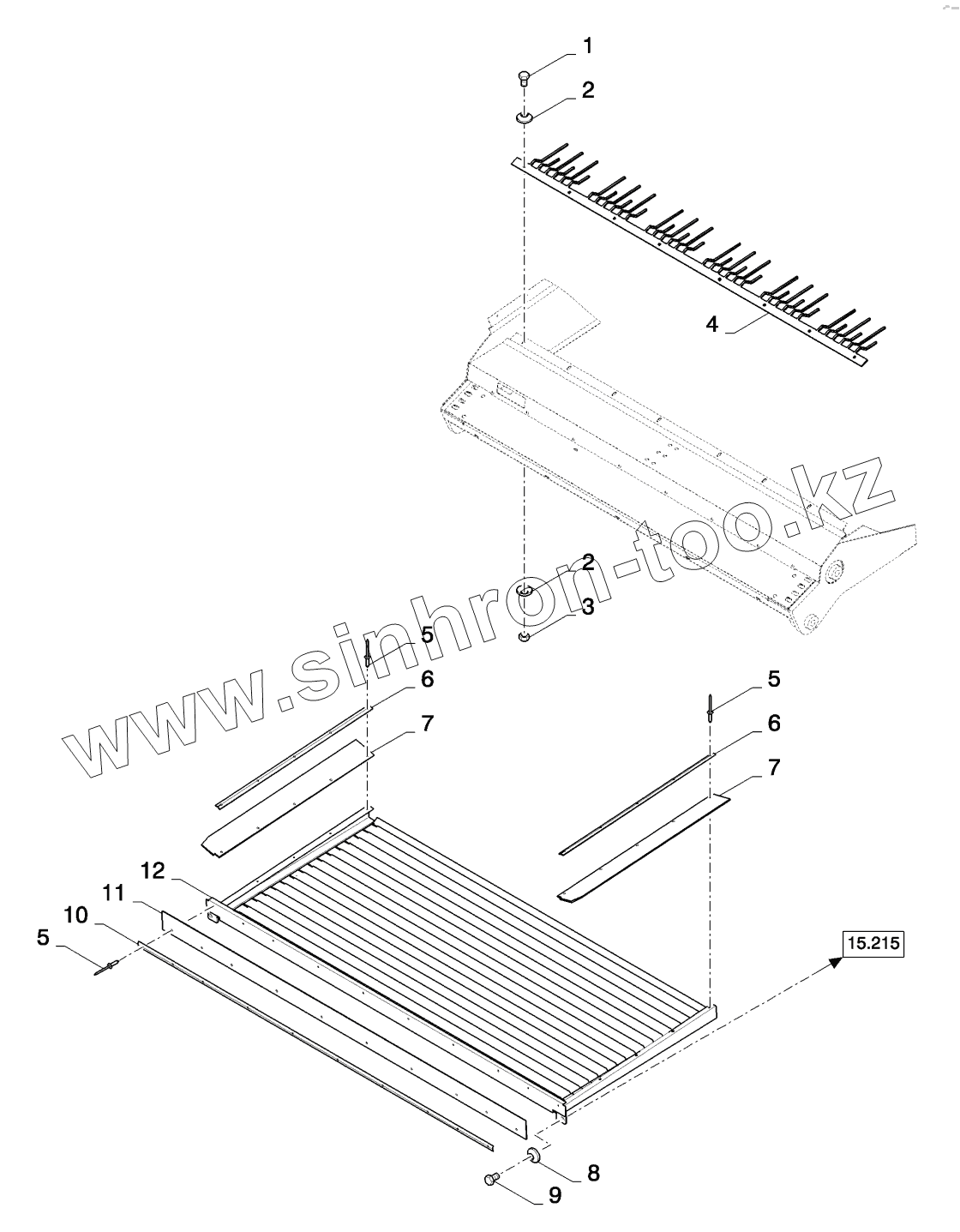 1
2
4
www.sinhron-too.kz
2
3
5
6
7
5
6
7
12
11
10
5
15.215
8
9