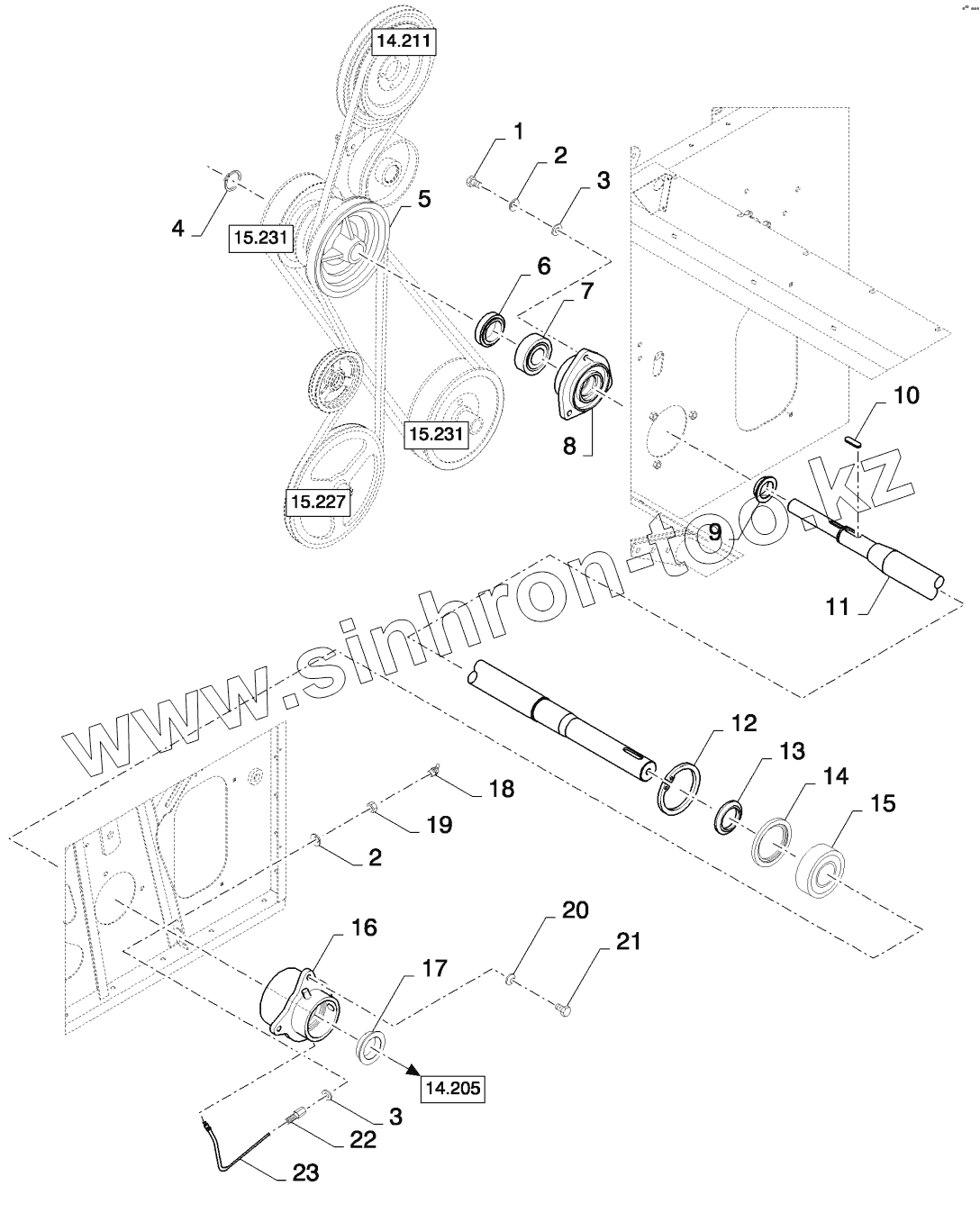 14.211
1
2
3
4
5
15.231
6
7
8
15.231
15.227
10
9
11
www.sinhron-too.kz
12
13
14
15
18
19
2
16
17
20
21
14.205
3
22
23