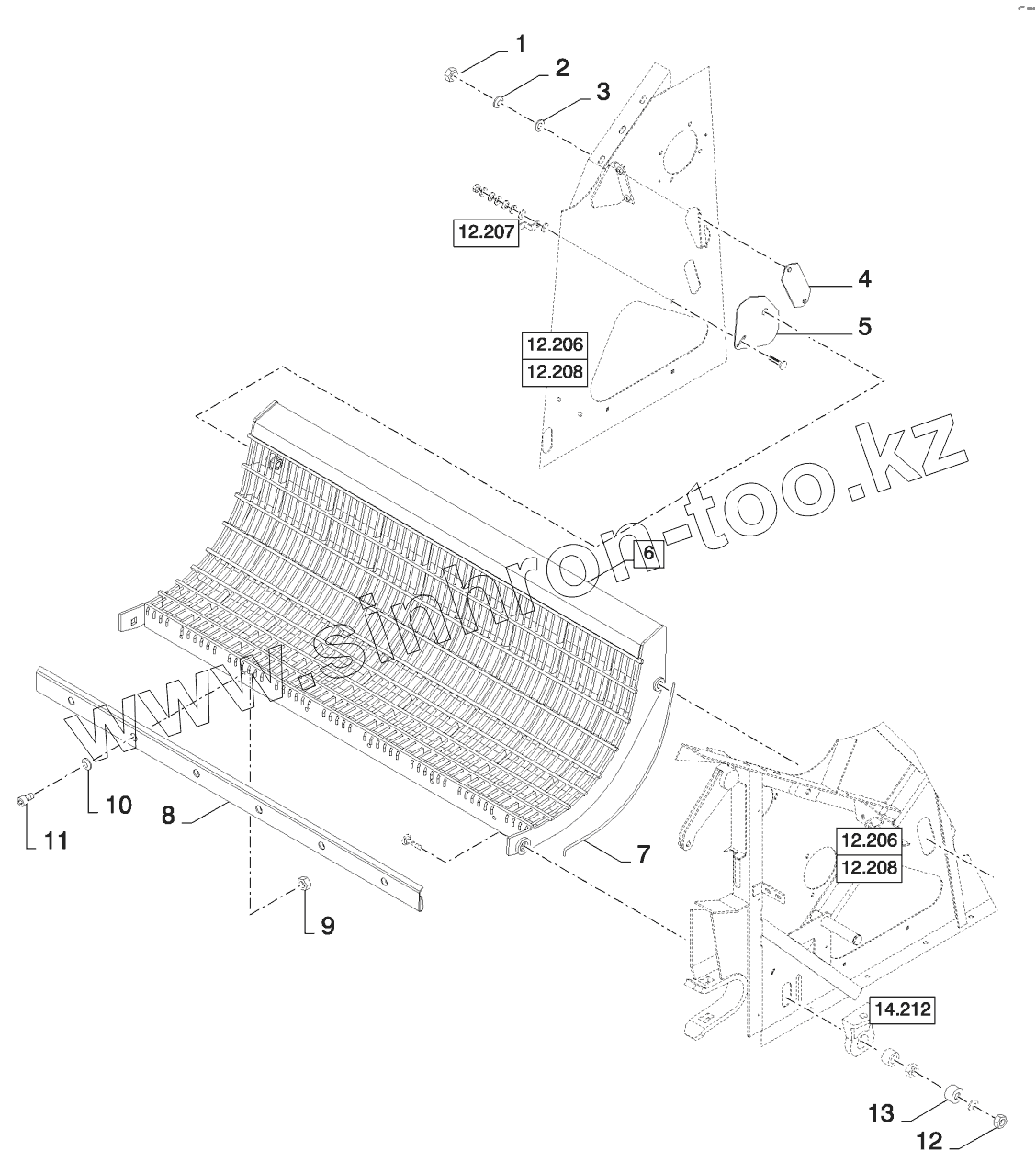 1
2
3
12.207
4
5
12.206
12.208
www.sinhron-too.kz
6
10
11
8
7
9
12.206
12.208
14.212
13
12