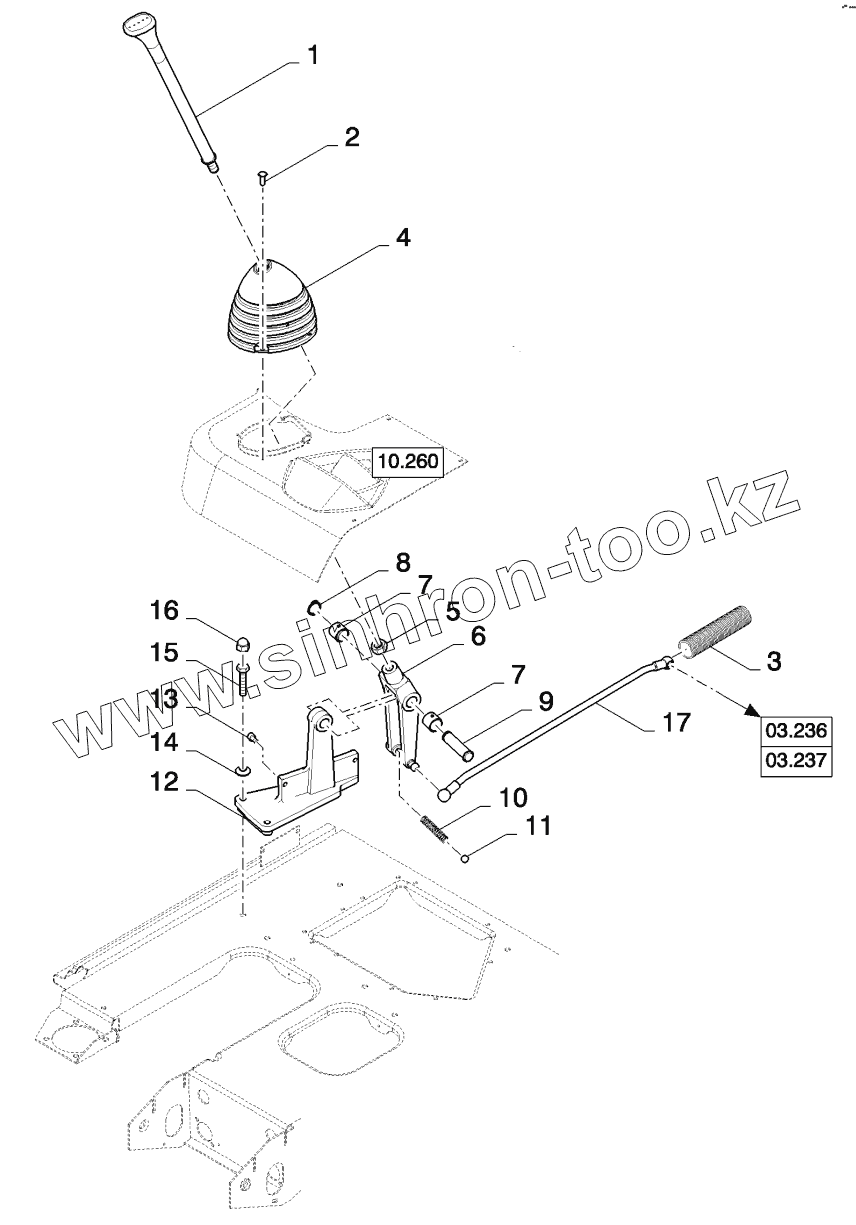 1
2
4
10.260
www.sinhron-too.kz
8
7
5
6
16
15
13
14
12
7
9
3
17
03.236
03.237
10
11