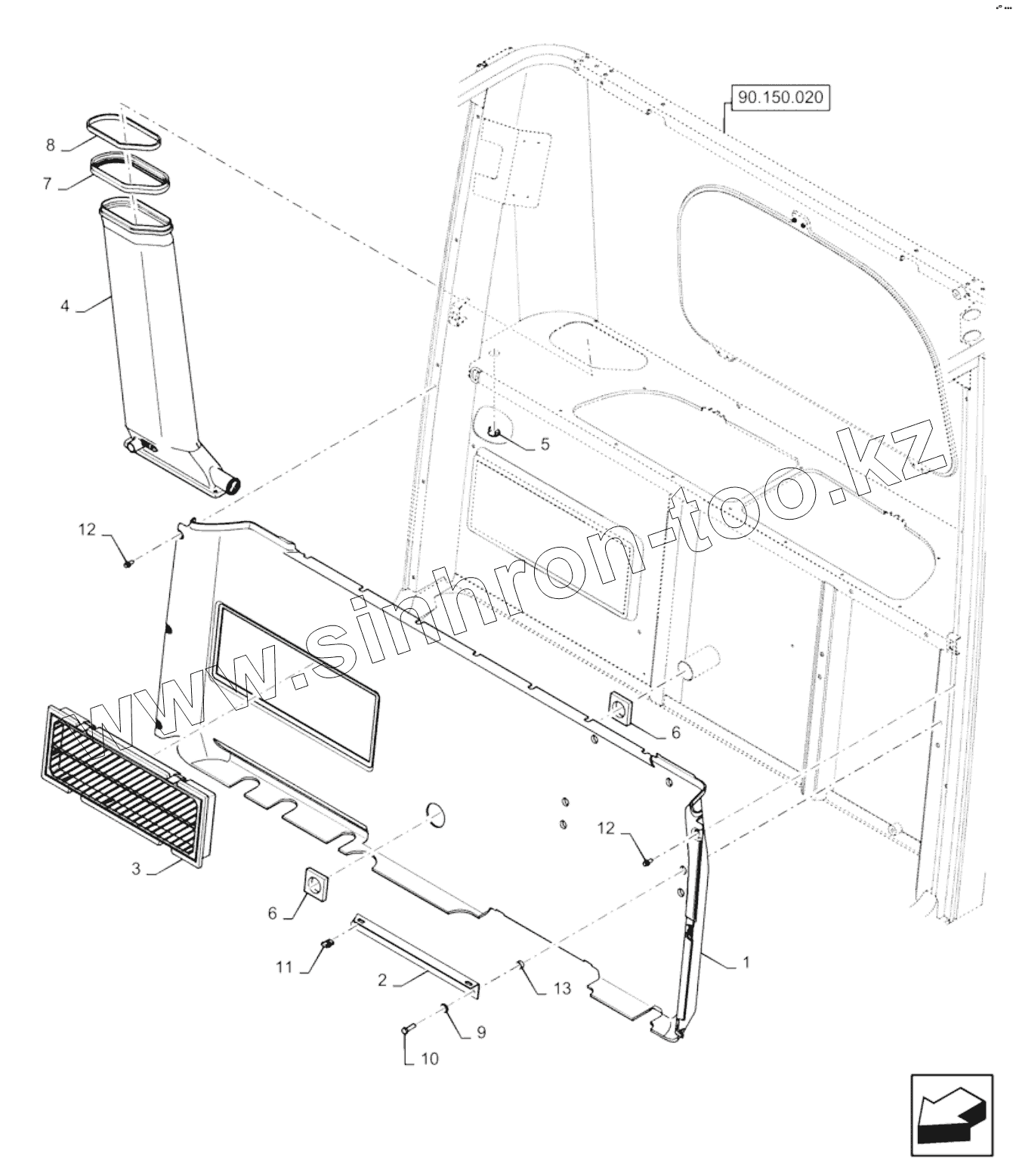 90.150.020

8

7

4

5

12

www.sinhron-too.kz

6

3

12

6

11

2

13

1

9

10