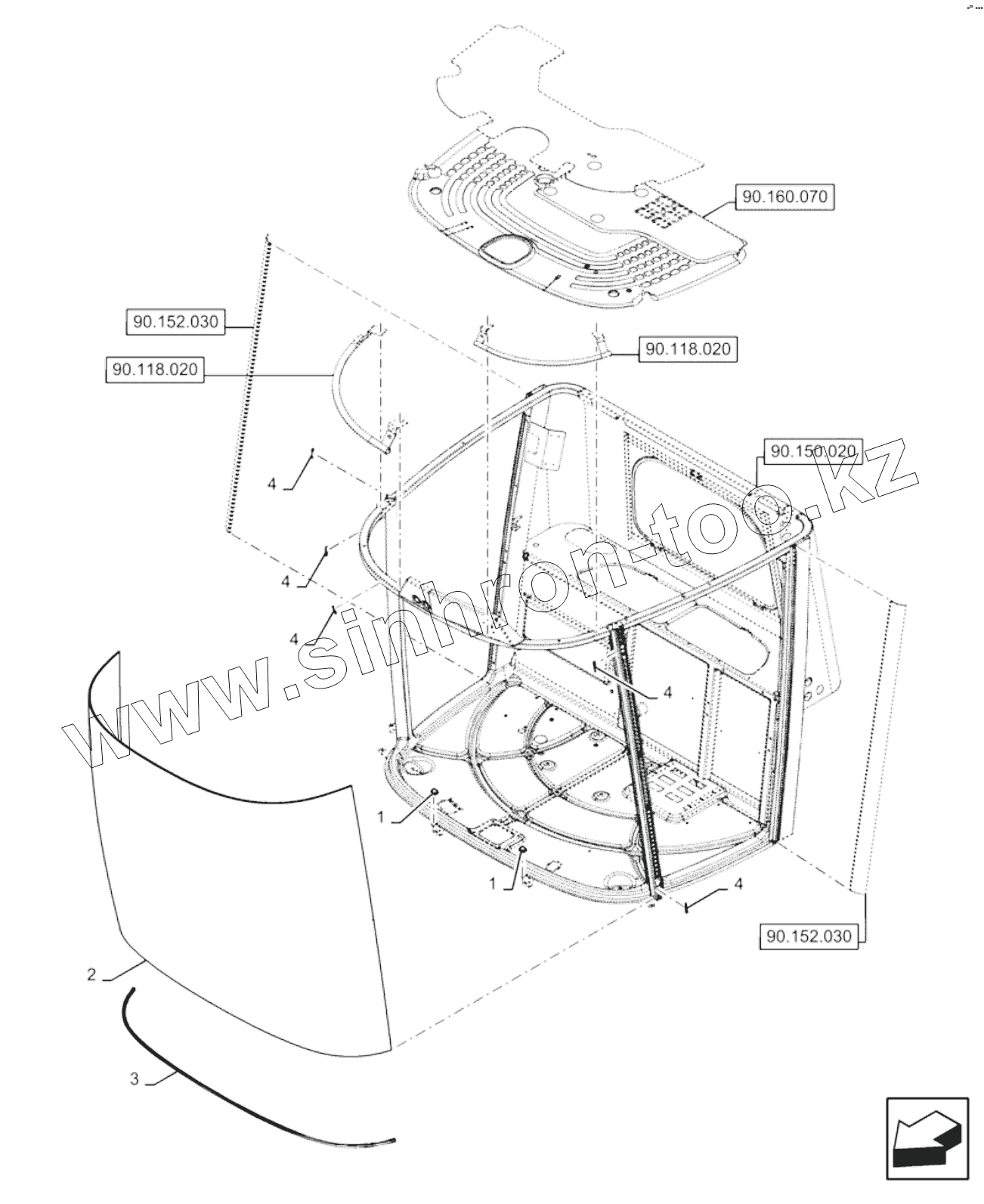 90.160.070

90.152.030

90.118.020

90.118.020

90.150.020

www.sinhron-too.kz

4

4

4

4

1

1

4

90.152.030

2

3