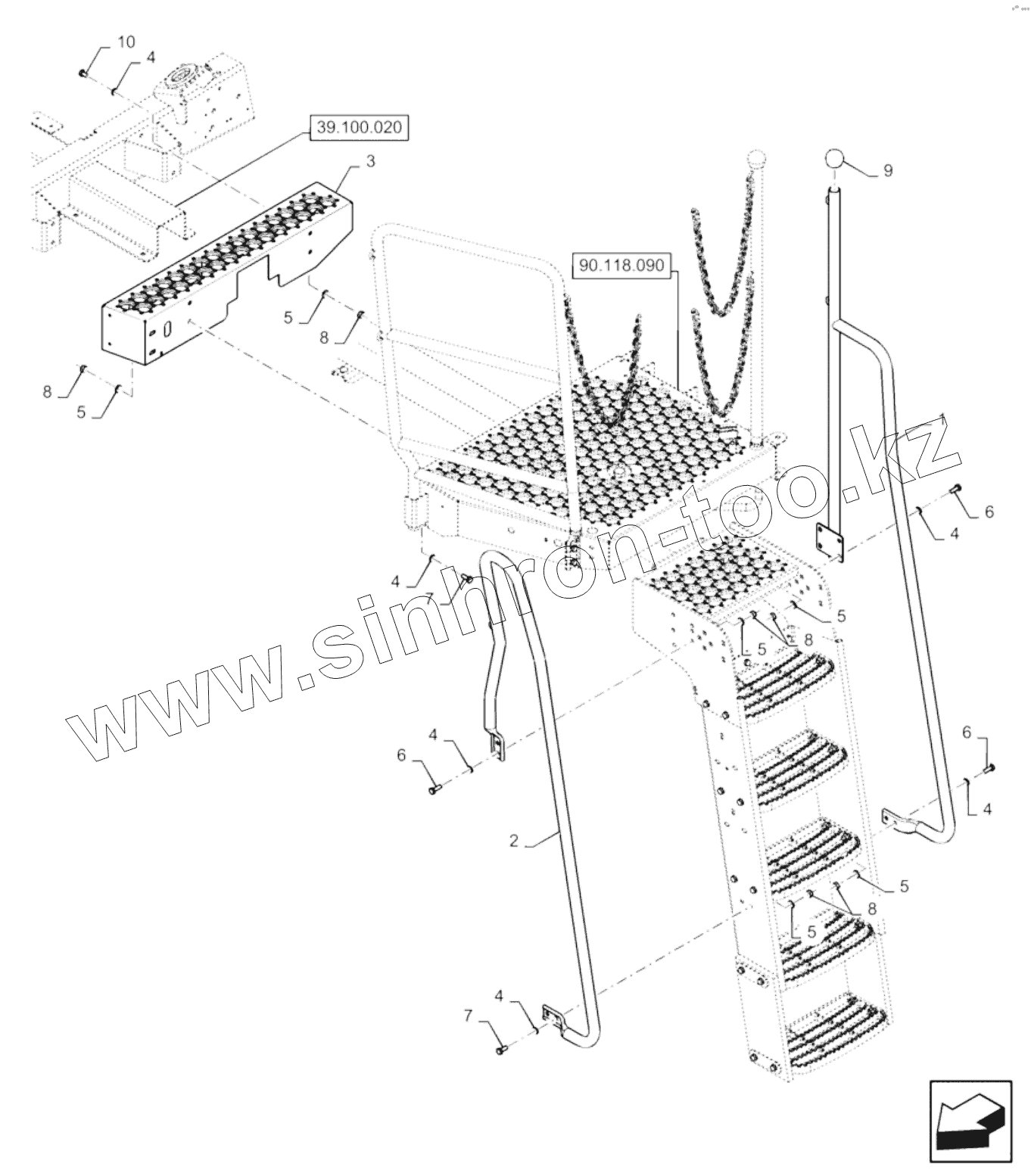 10
4
39.100.020
3
9
90.118.090
5
8
8
5
1
6
4
4
7
5
5
8
www.sinhron-too.kz
4
6
6
4
2
5
8
5
4
7