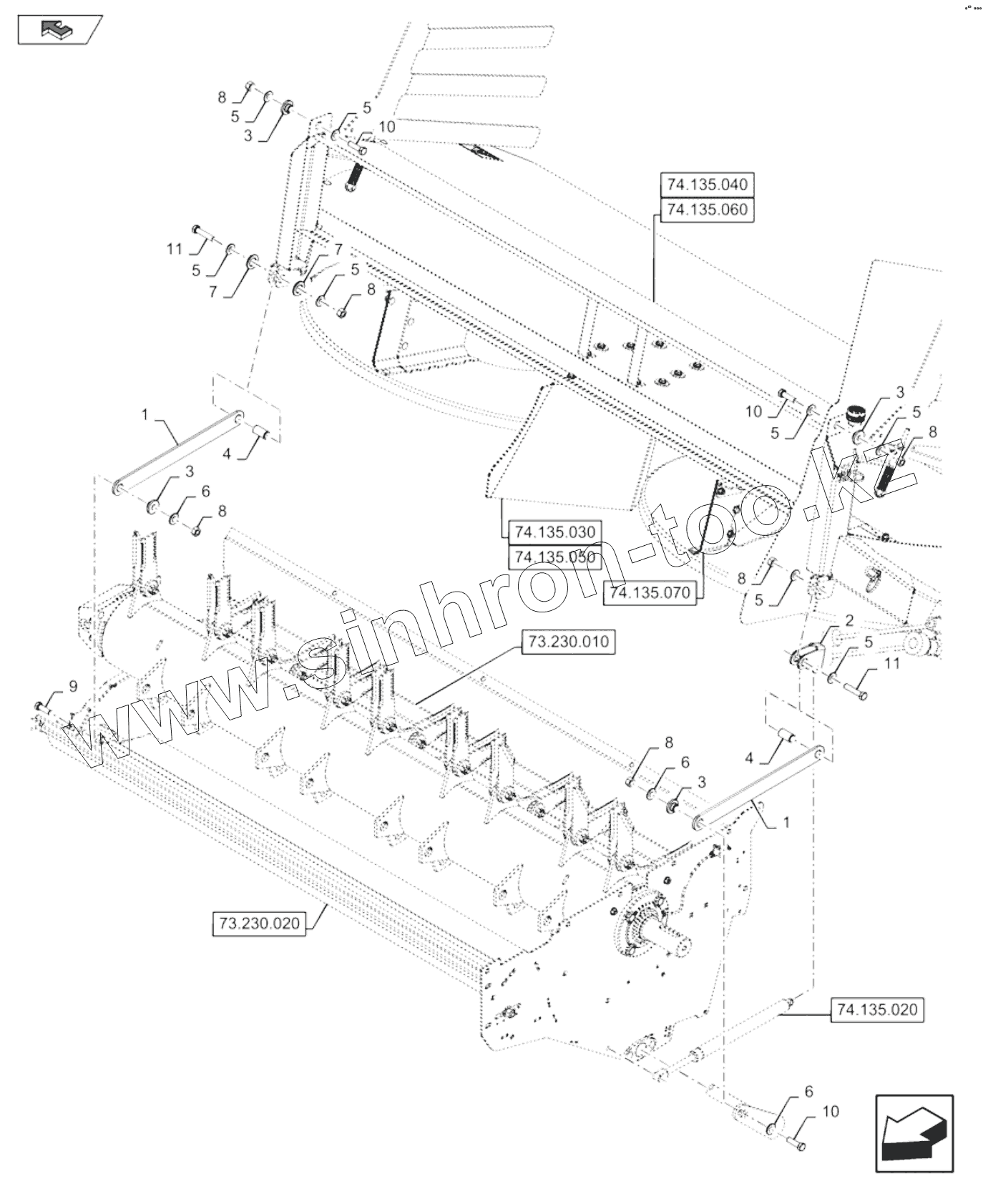 8
5
3
5
10
74.135.040
74.135.060
11
5
7
7
5
8
1
4
3
6
8
10
5
3
5
8
74.135.030
74.135.050
74.135.070
8
5
2
5
11
73.230.010
9
8
6
3
4
1
73.230.020
74.135.020
6
10
www.sinhron-too.kz