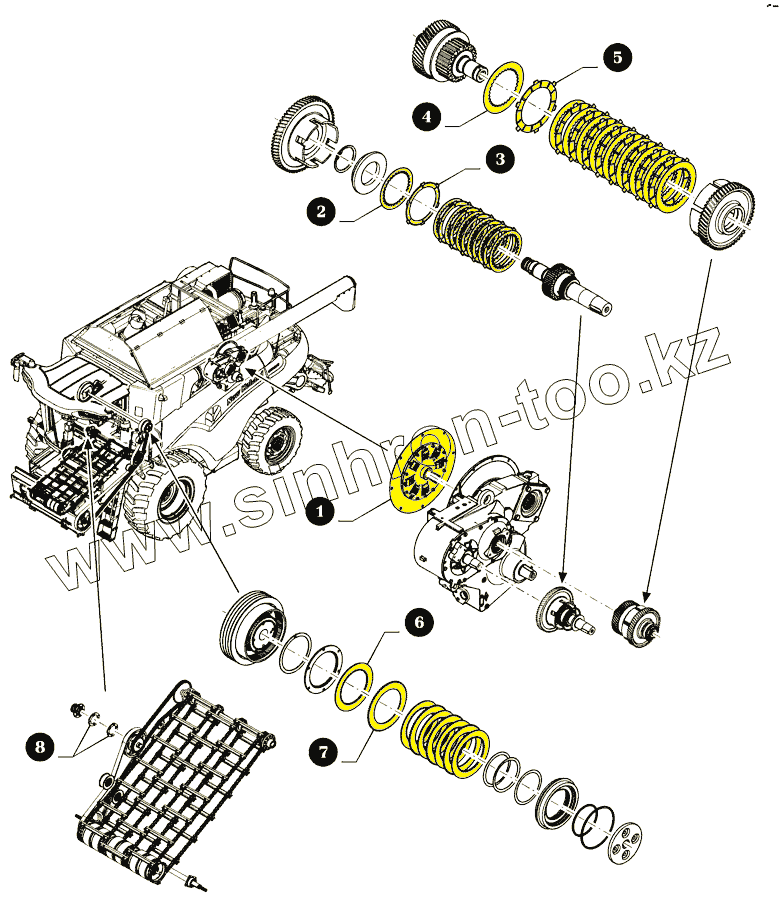 5
4
3
2
www.sinhron-too.kz
1
6
7
8