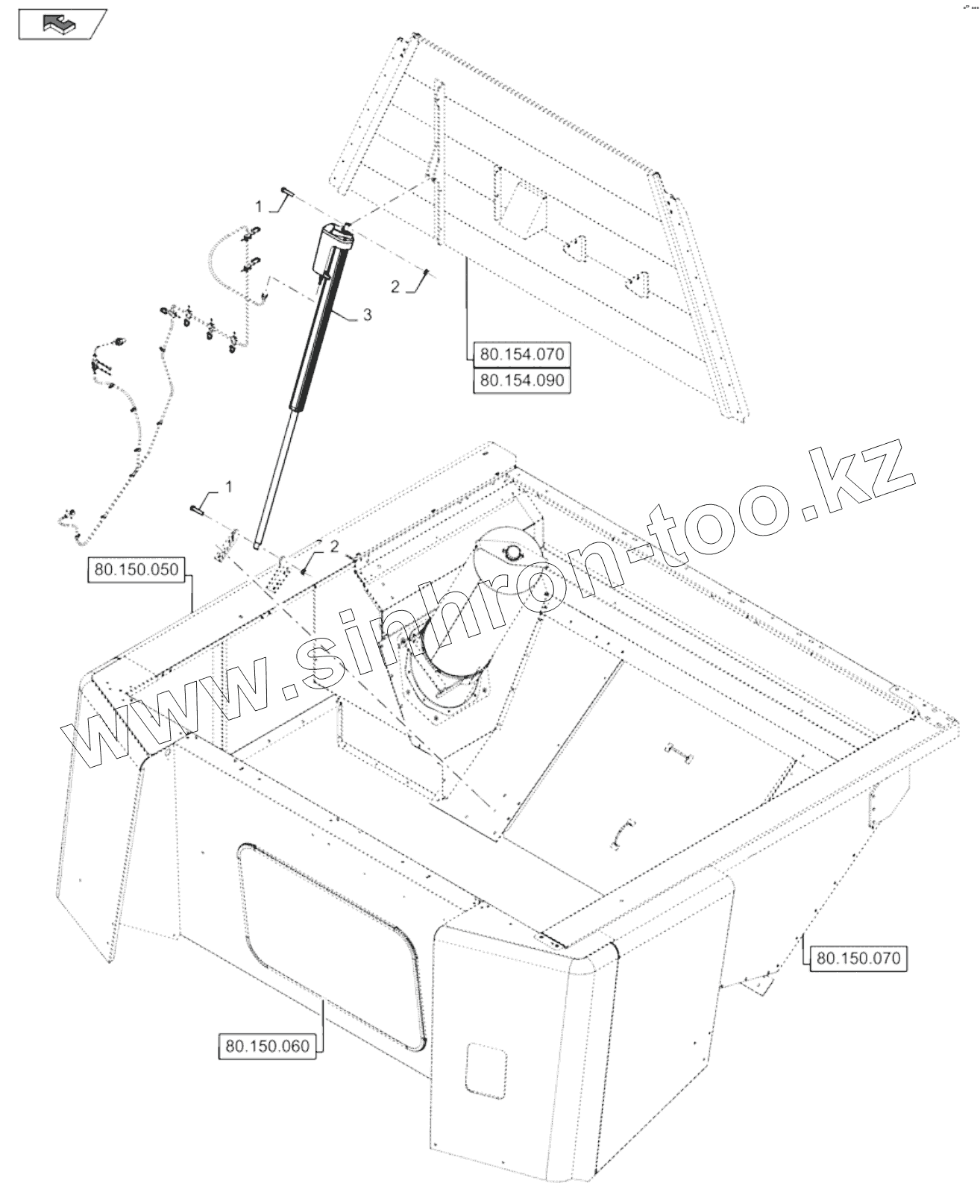 1

2

3

80.154.070

80.154.090

1

2

80.150.050

www.sinhron-too.kz

80.150.070

80.150.060