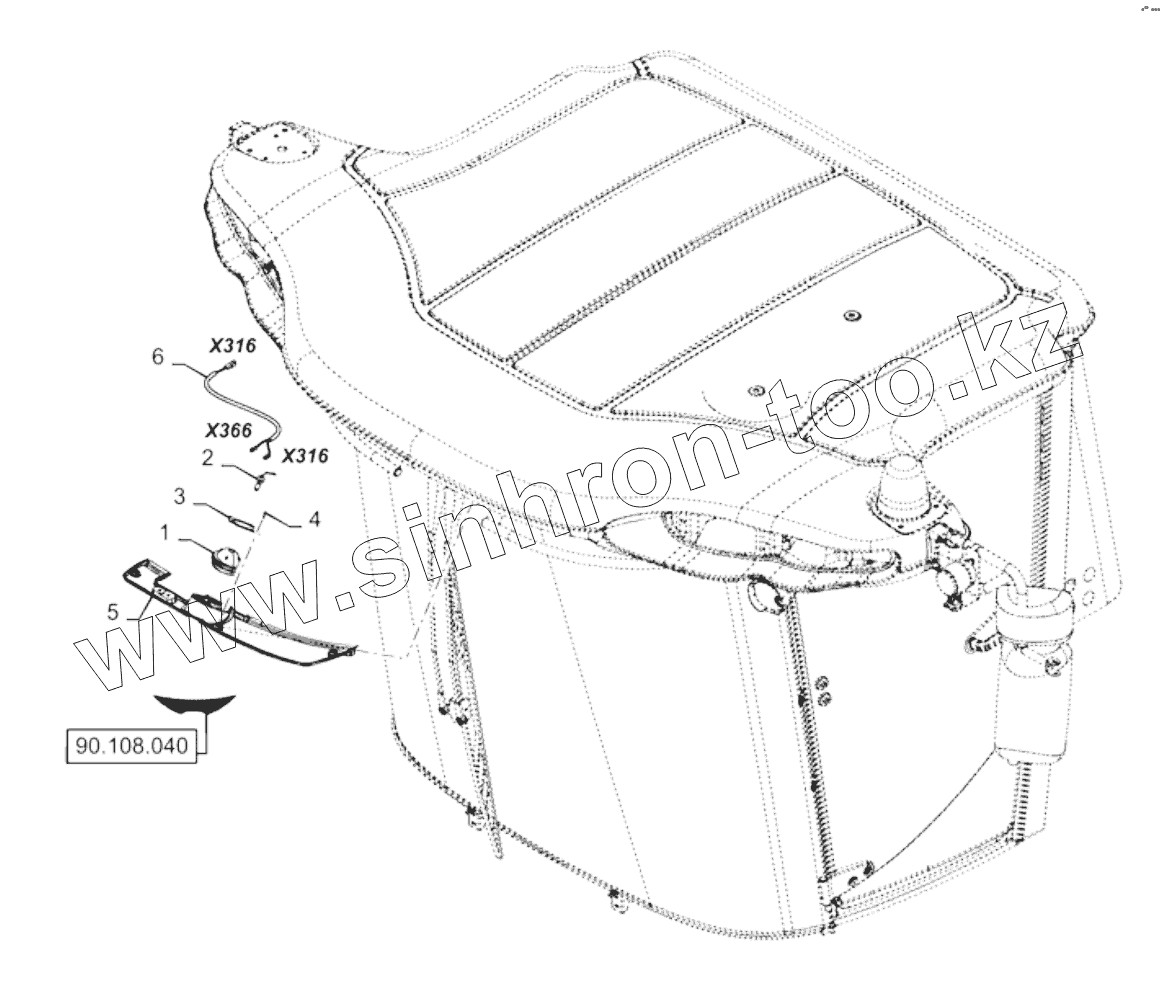 6
X316
X366
X316
2
3
4
1
5
90.108.040
www.sinhron-too.kz