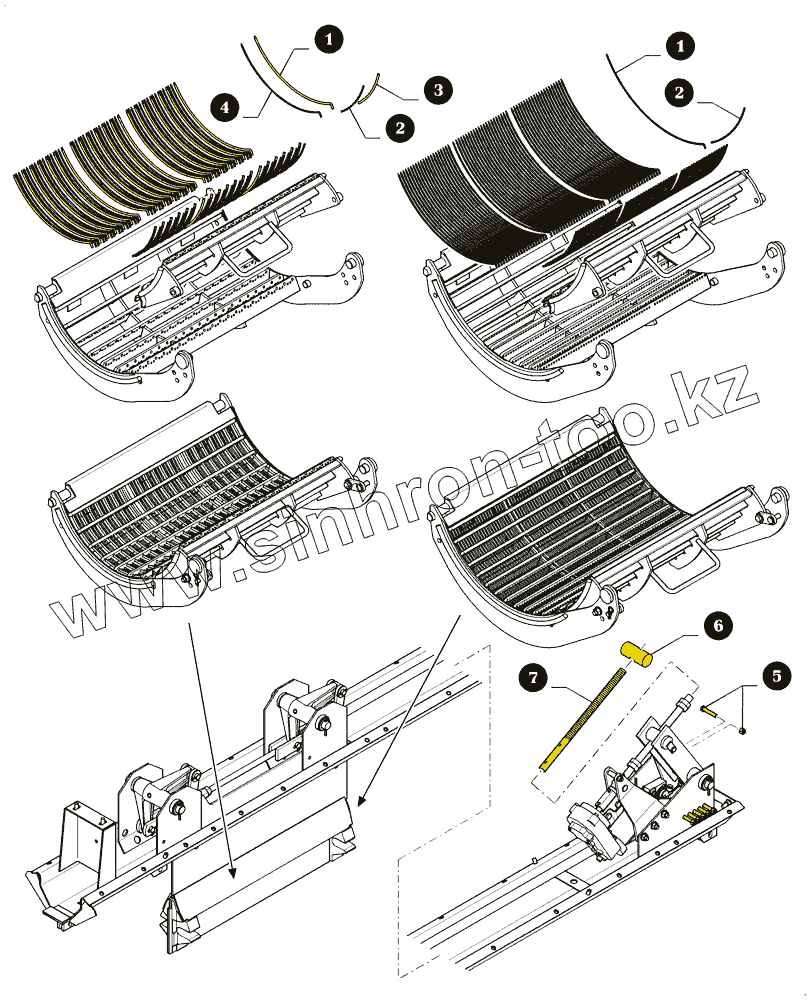 1
4
3
2
1
2
www.sinnron-too.kz
6
7
5