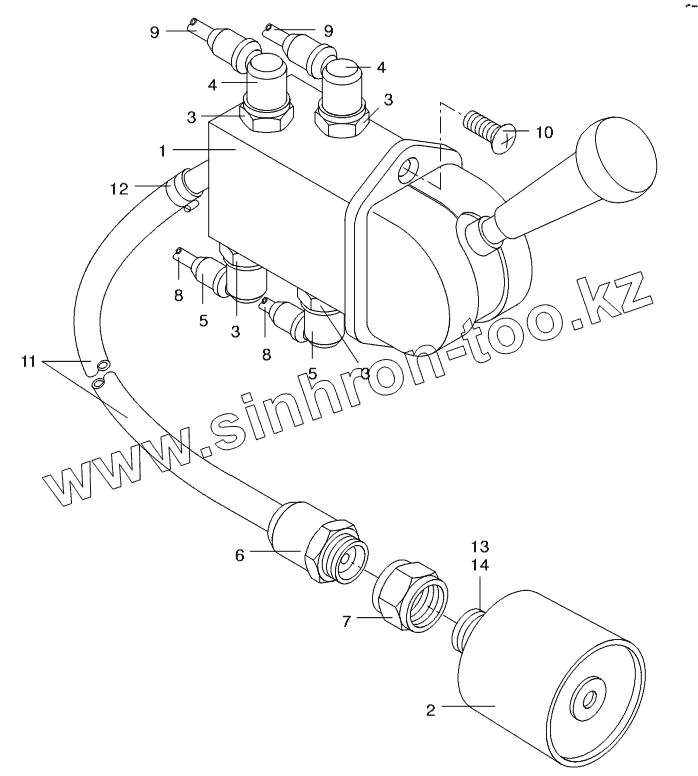 9
9
4
4
3
3
1
10
12
8
5
3
8
5
3
11
www.sinhron-too.kz
6
13
14
7
2