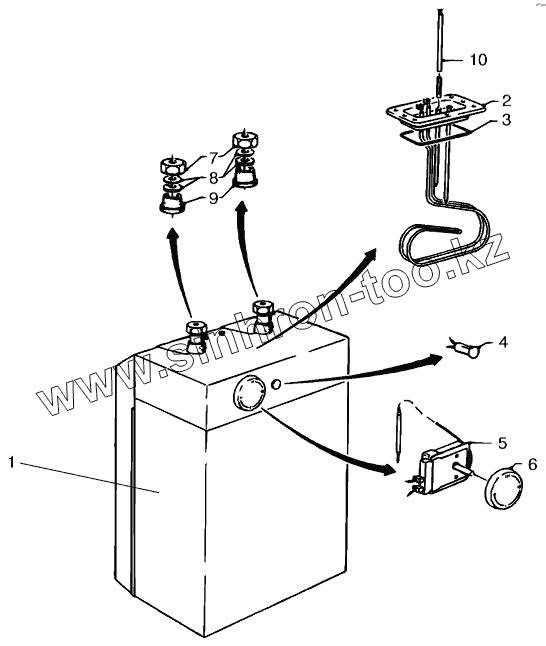 10
2
3
7
8
9
4
5
6
1
www.sinhron-too.kz