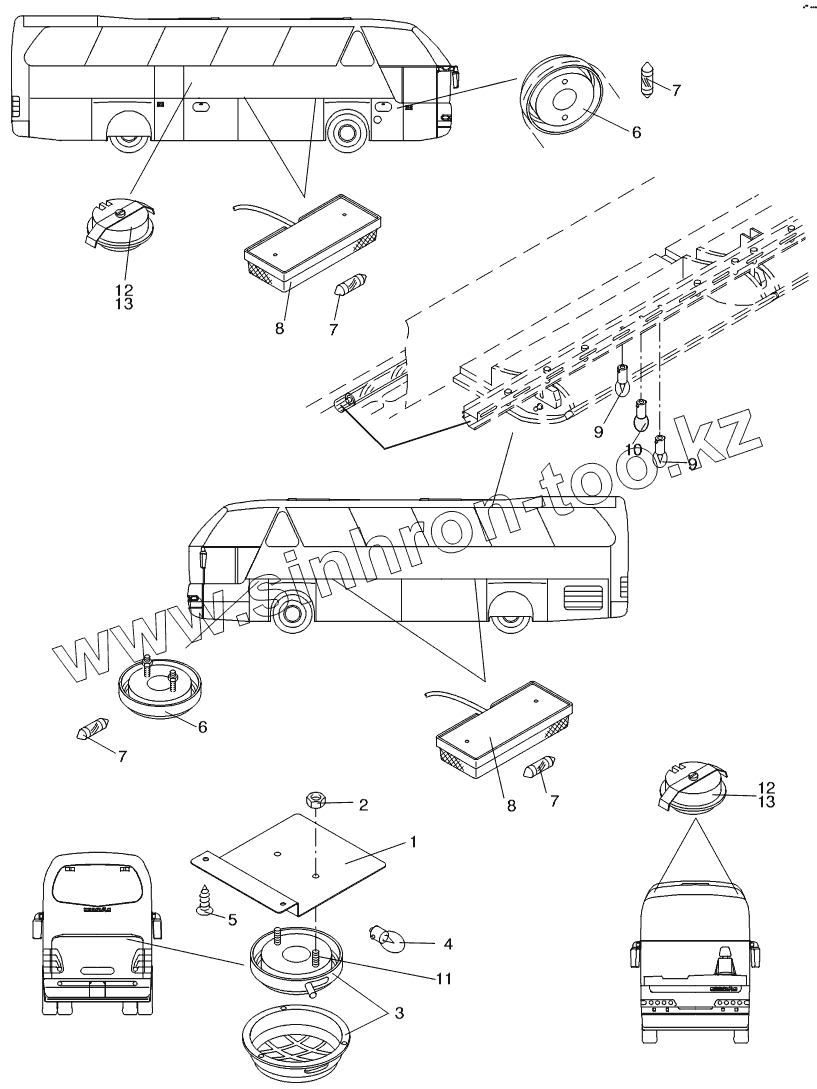 7
6
12
13
8
7
9
10
9
www.sinhron-too.kz
6
7
8
7
12
13
2
1
5
4
11
3