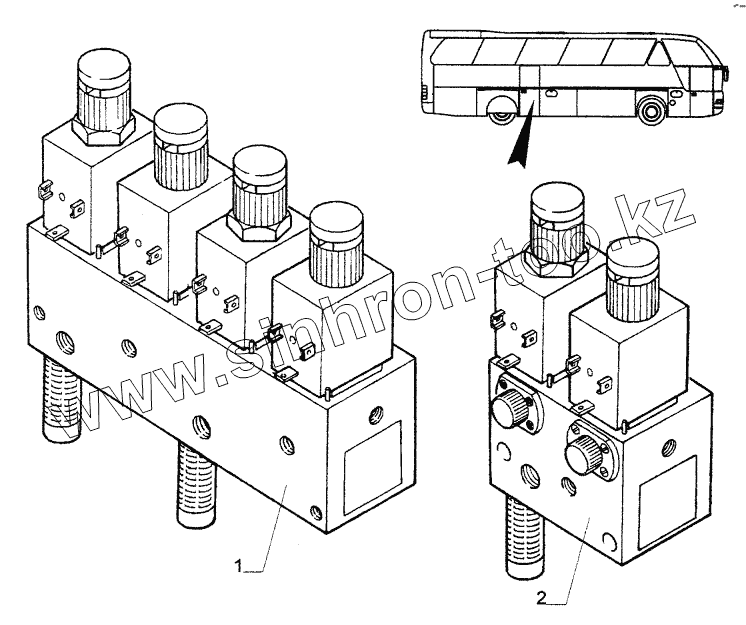 www.sinhron-too.kz

1

2