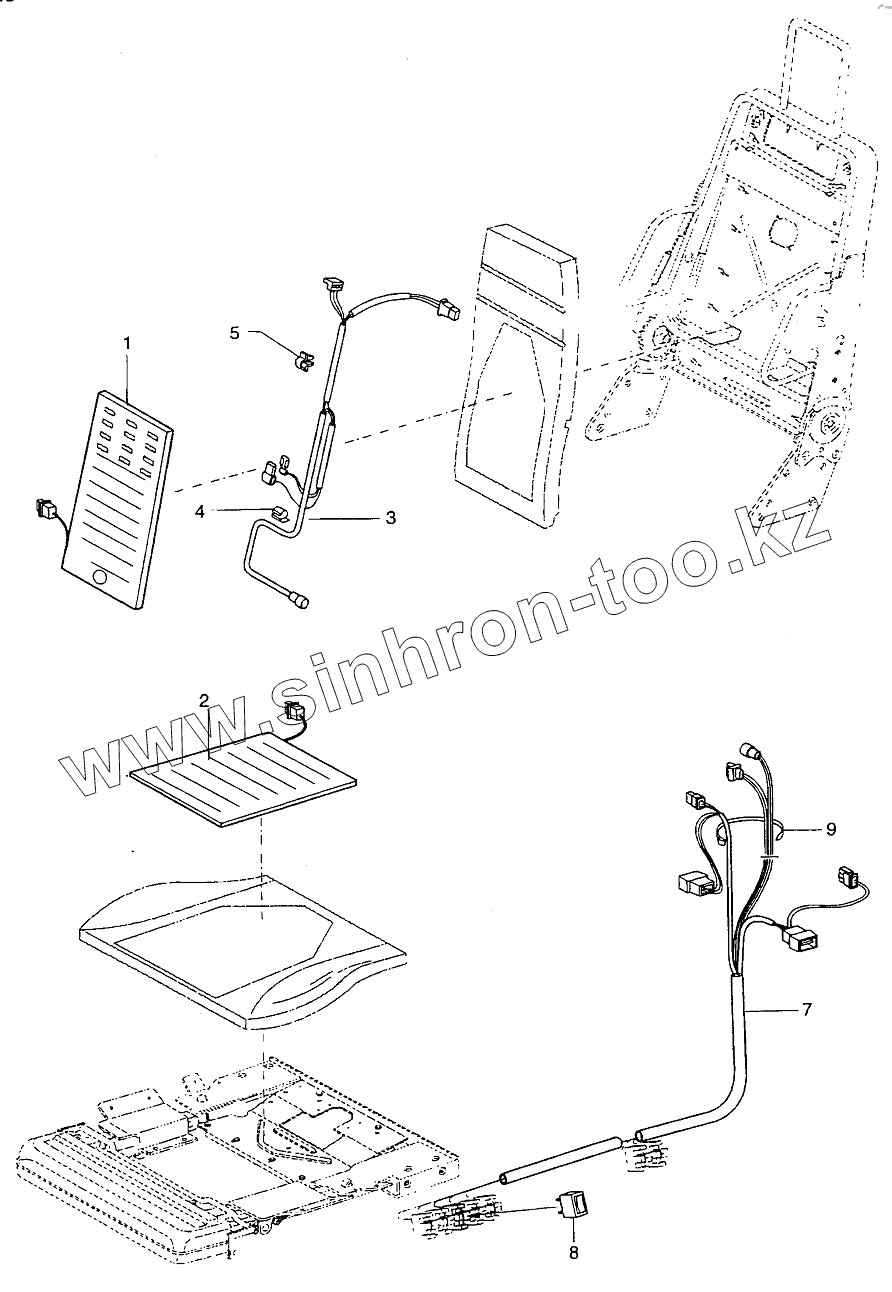 1
5
4
3
www.sinhron-too.kz
2
9
7
8