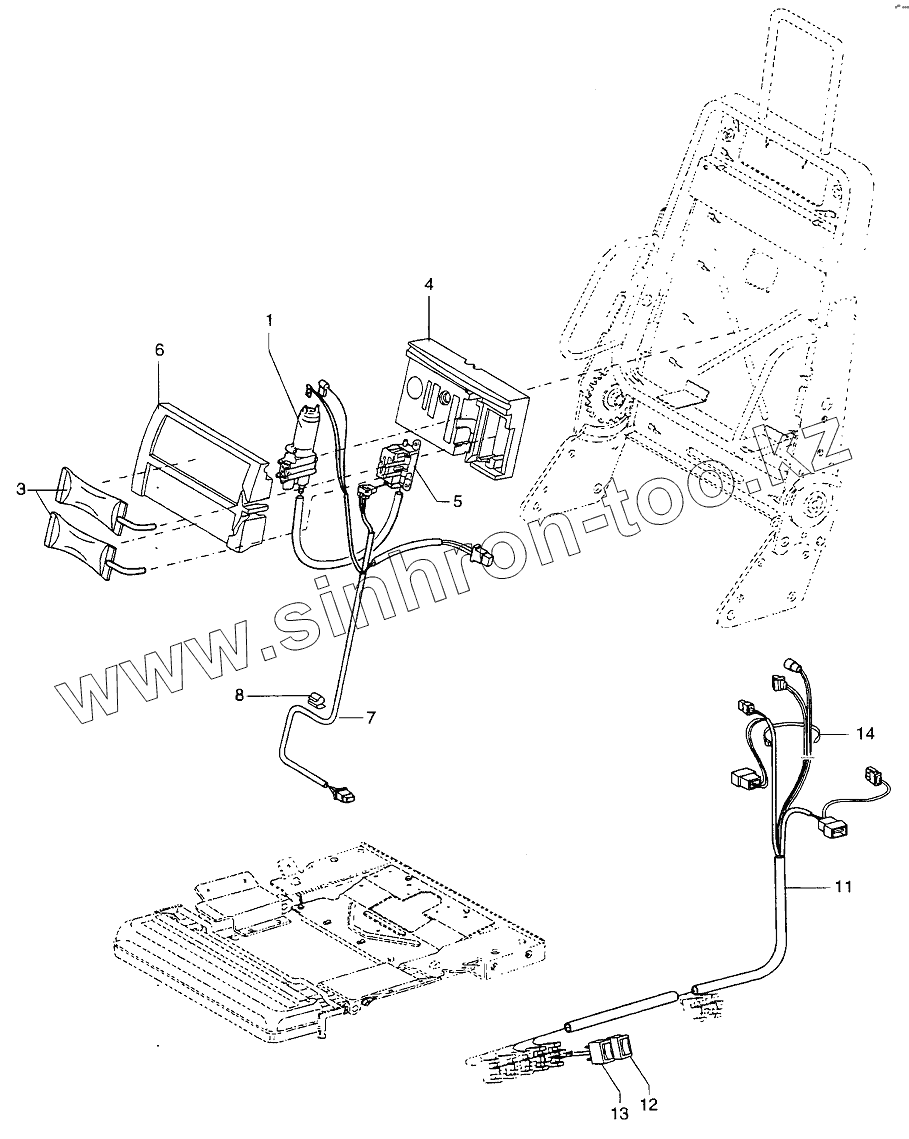 4
1
6
3
5
www.sinhron-too.kz
8
7
14
11
13
12