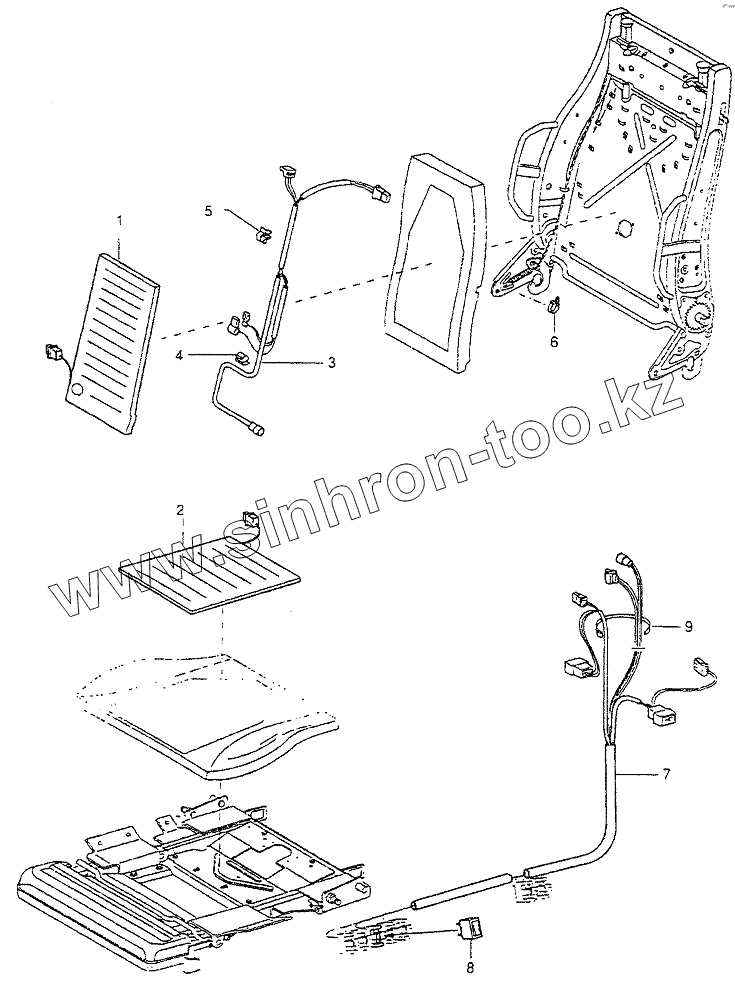 1
5
4
3
6
www.sinhron-too.kz
2
9
7
8