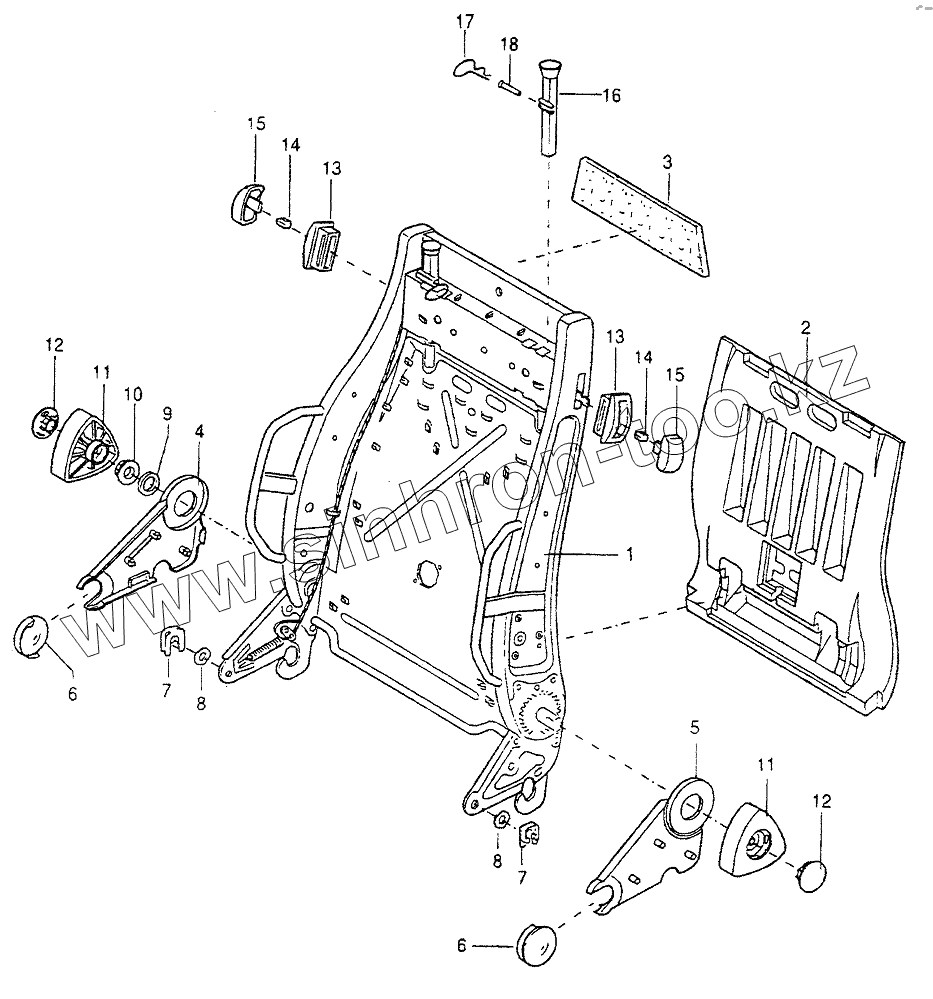 17
18
16
15
14
13
3
12
11
10
9
4
13
14
15
2
1
6
7
8
5
11
12
8
7
6
www.sinhron-too.kz