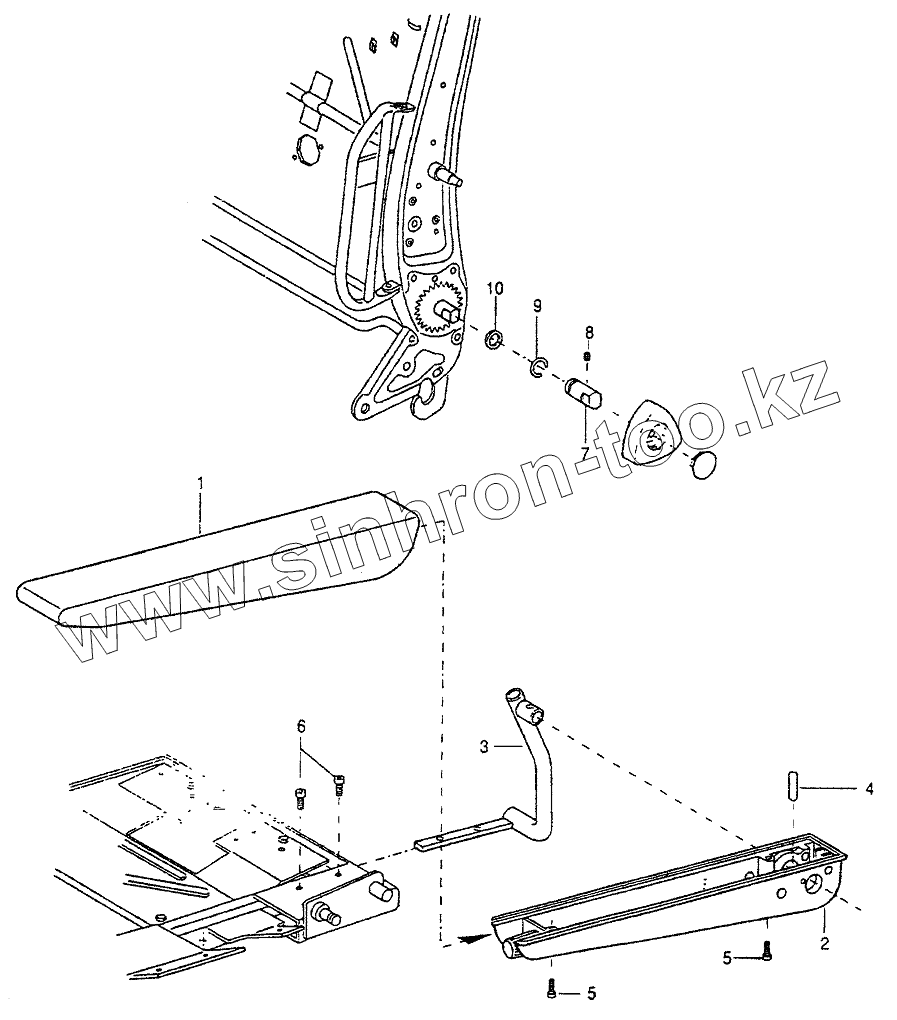 10
9
8
7
www.sinhron-too.kz
1
6
3
4
2
5
5