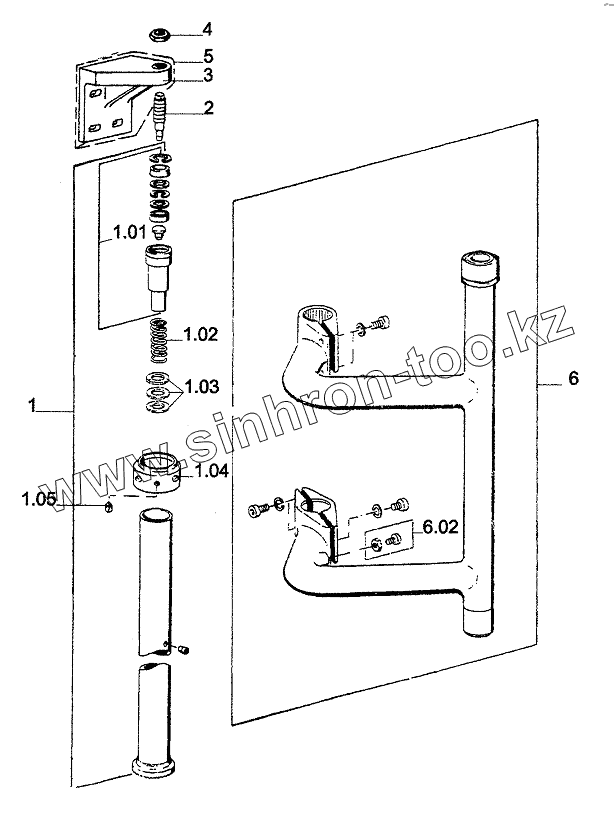 4
5
3
2
1.01
1.02
1.03
1
1.04
1.05
6
6.02
www.sinhron-too.kz