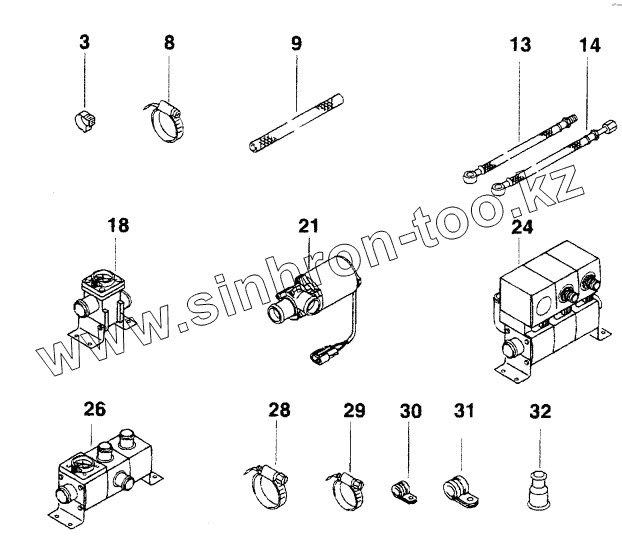 3
8
9
13
14
18
21
24
www.sinhron-too.kz
26
28
29
30
31
32