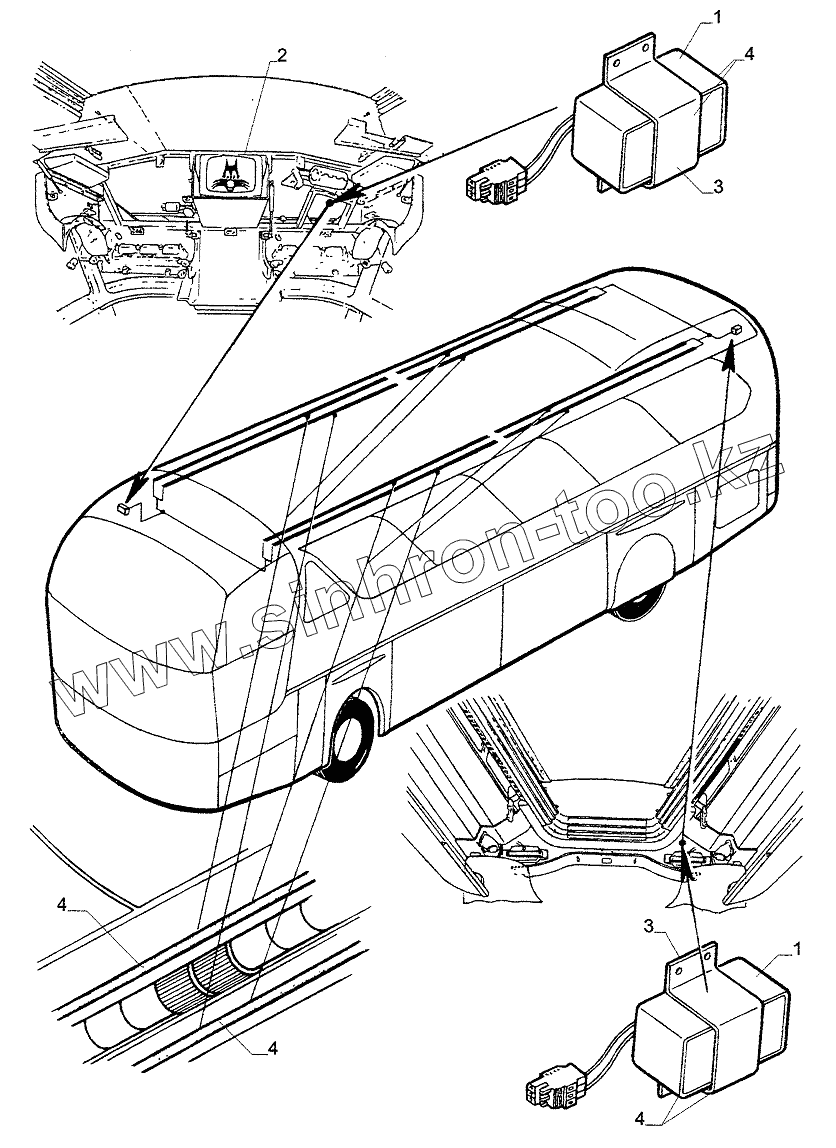 2
1
4
3
www.sinhron-too.kz
4
4
3
1
4