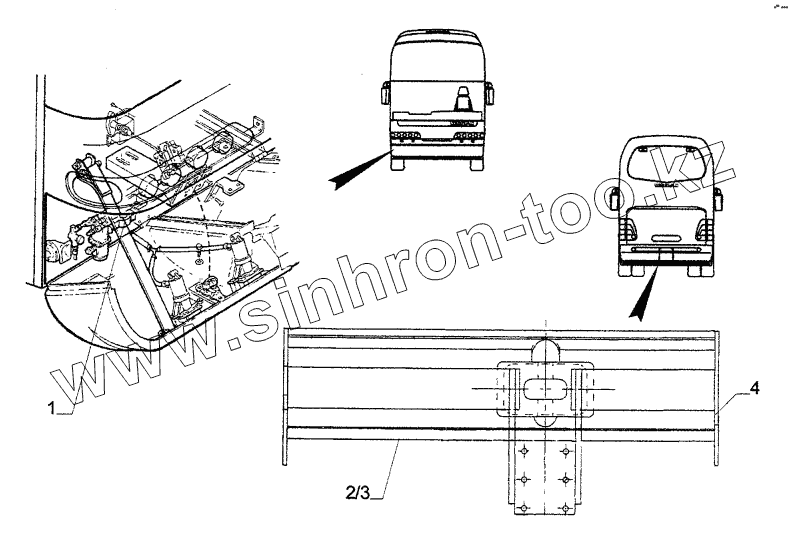 www.sinhron-too.kz

1

2/3

4