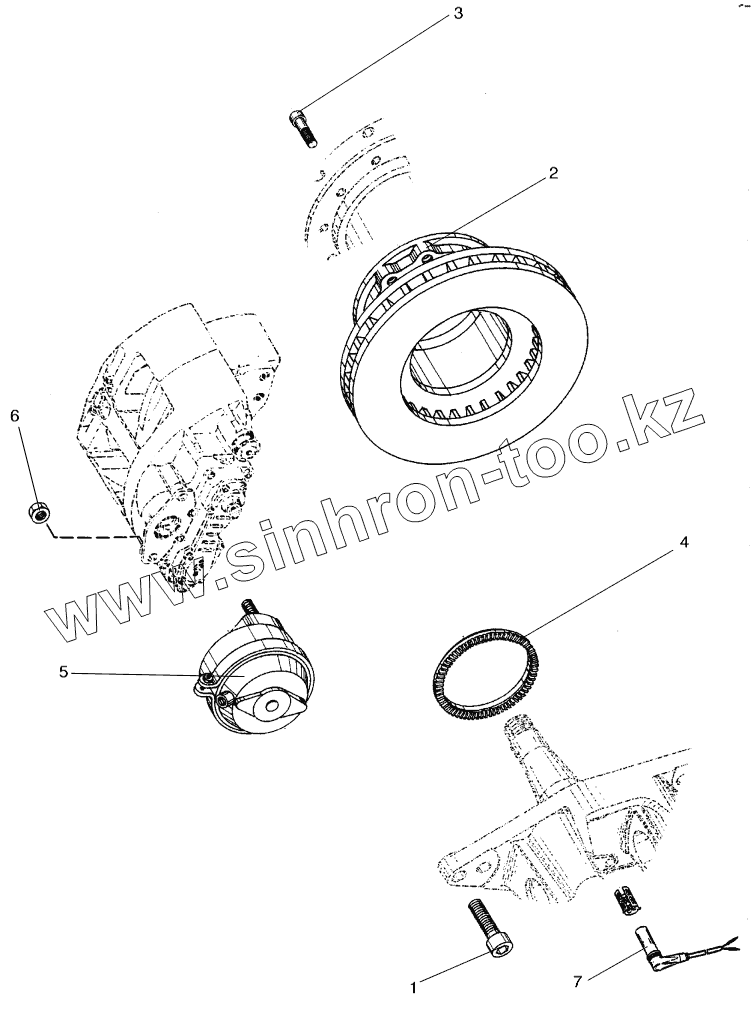 3
2
6
www.sinhron-too.kz
4
5
1
7