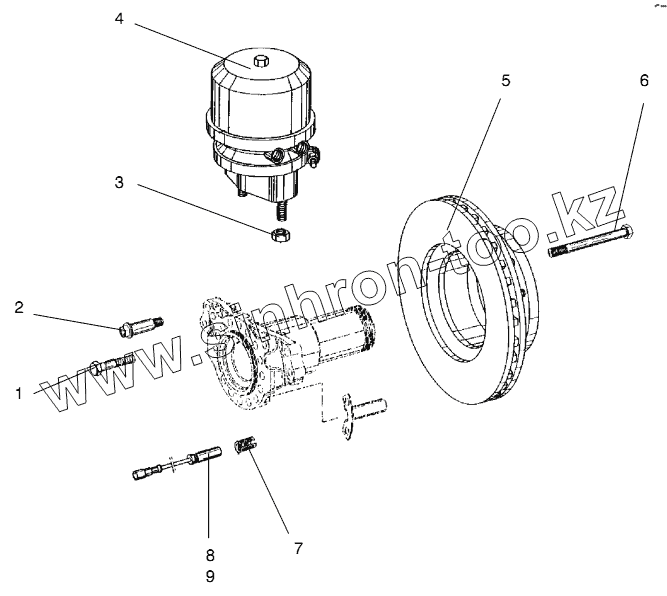 4
5
6
3
2
1
8
9
7
www.sinhron-too.kz