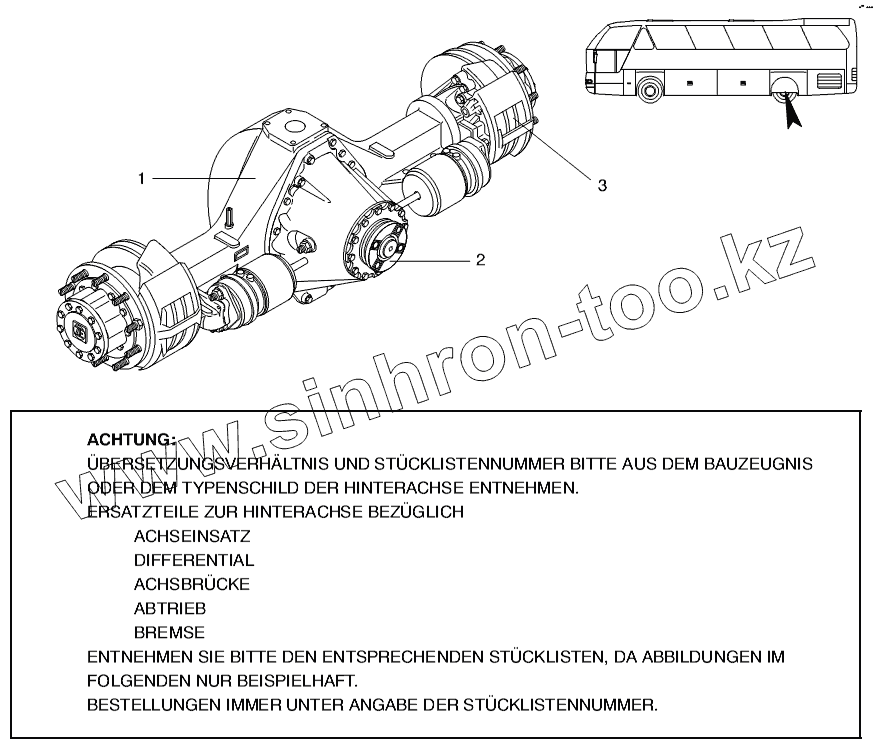 1
2
3

www.sinhron-too.kz

ACHTUNG:
ÜBERSETZUNGSVERHÄLTNIS UND STÜCKLISTENNUMMER BITTE AUS DEM BAUZEUGNIS ODER DEM TYPENSCHILD DER HINTERACHSE ENTNEHMEN.
ERSATZTEILE ZUR HINTERACHSE BEZÜGLICH
ACHSEINSATZ
DIFFERENTIAL
ACHSBRÜCKE
ABTRIEB
BREMSE
ENTNEHMEN SIE BITTE DEN ENTSPRECHENDEN STÜCKLISTEN, DA ABBILDUNGEN IM FOLGENDEN NUR BEISPIELHAFT.
BESTELLUNGEN IMMER UNTER ANGABE DER STÜCKLISTENNUMMER.