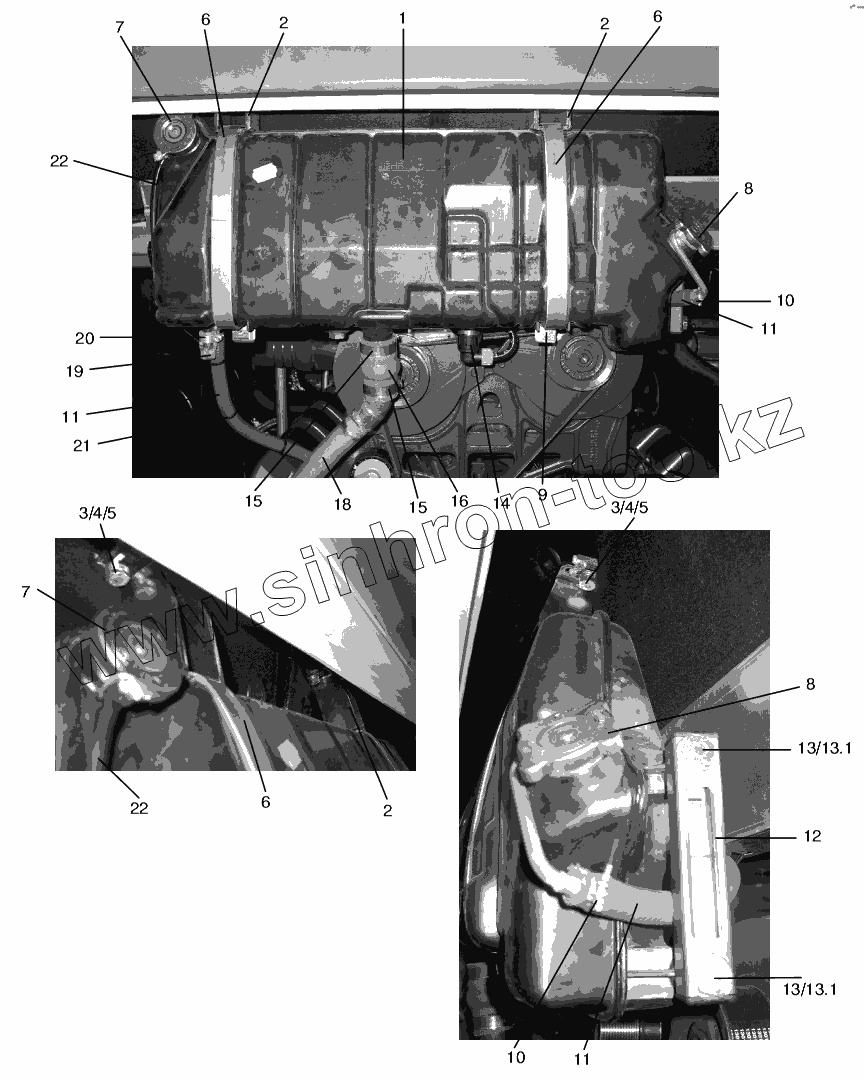 7
6
2
1
2
6
22
8
10
11
20
19
11
21
15
18
15
16
14
9
www.sinhron-too.kz
3/4/5
7
22
6
2
3/4/5
8
13/13.1
12
13/13.1
10
11