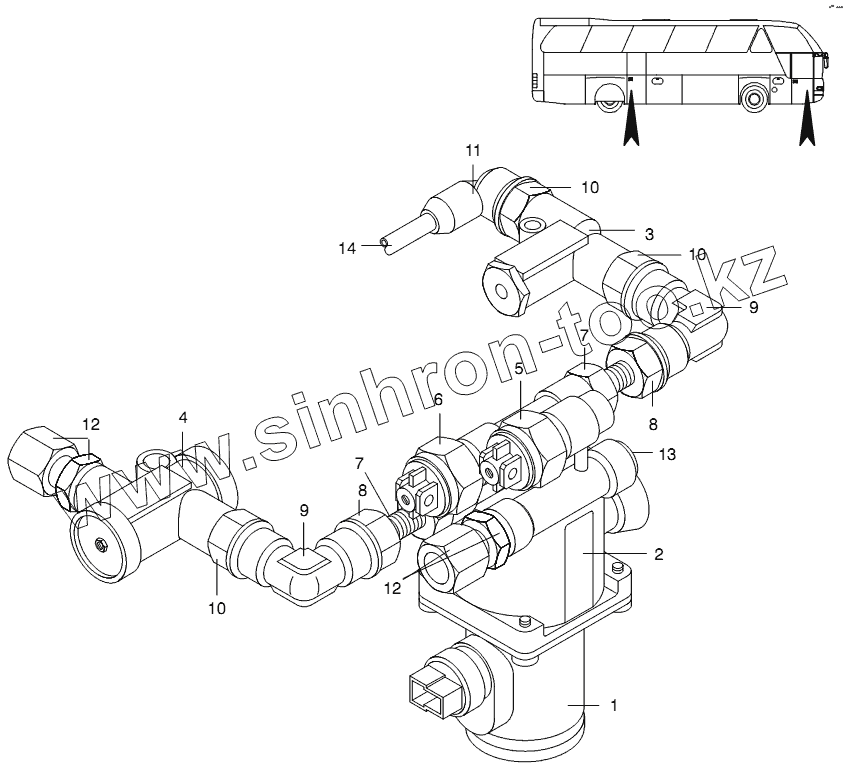 11
10
14
3
10
9
7
5
6
8
12
4
13
7
8
9
2
12
10
1
www.sinhron-too.kz