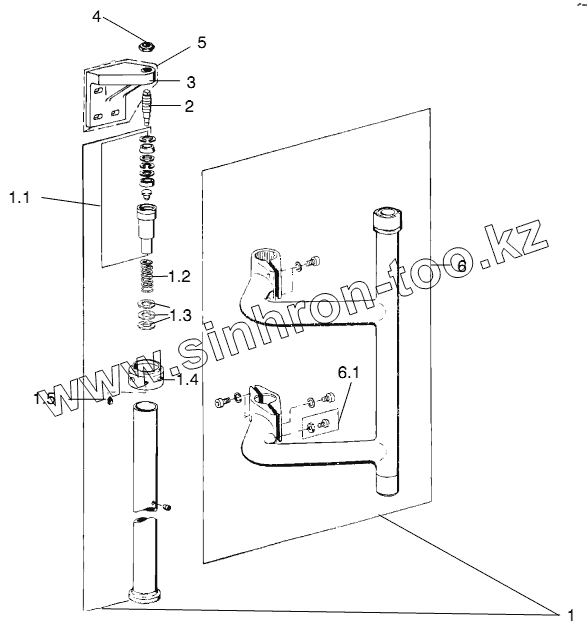 4
5
3
2
1.1
1.2
1.3
1.4
1.5
6
6.1
1
www.sinhron-too.kz