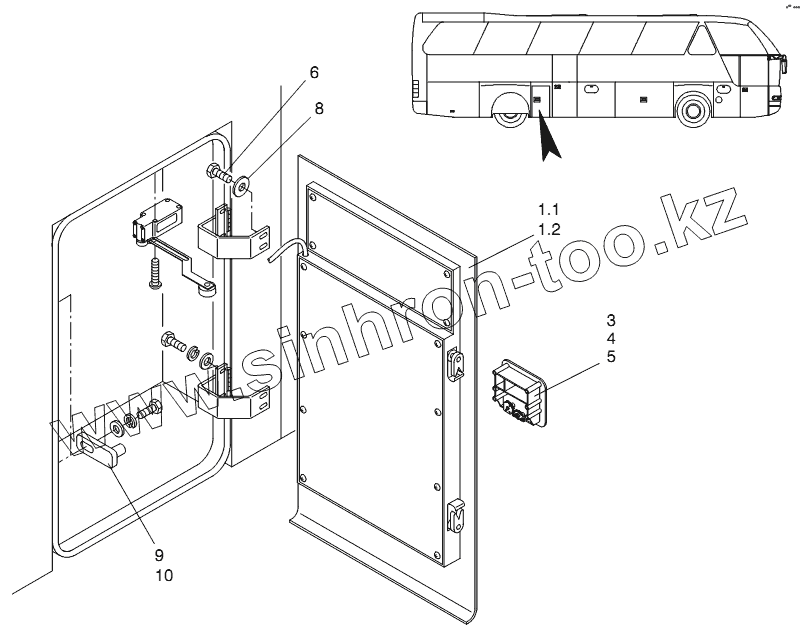 6
8
1.1
1.2
3
4
5
9
10
www.sinhron-too.kz